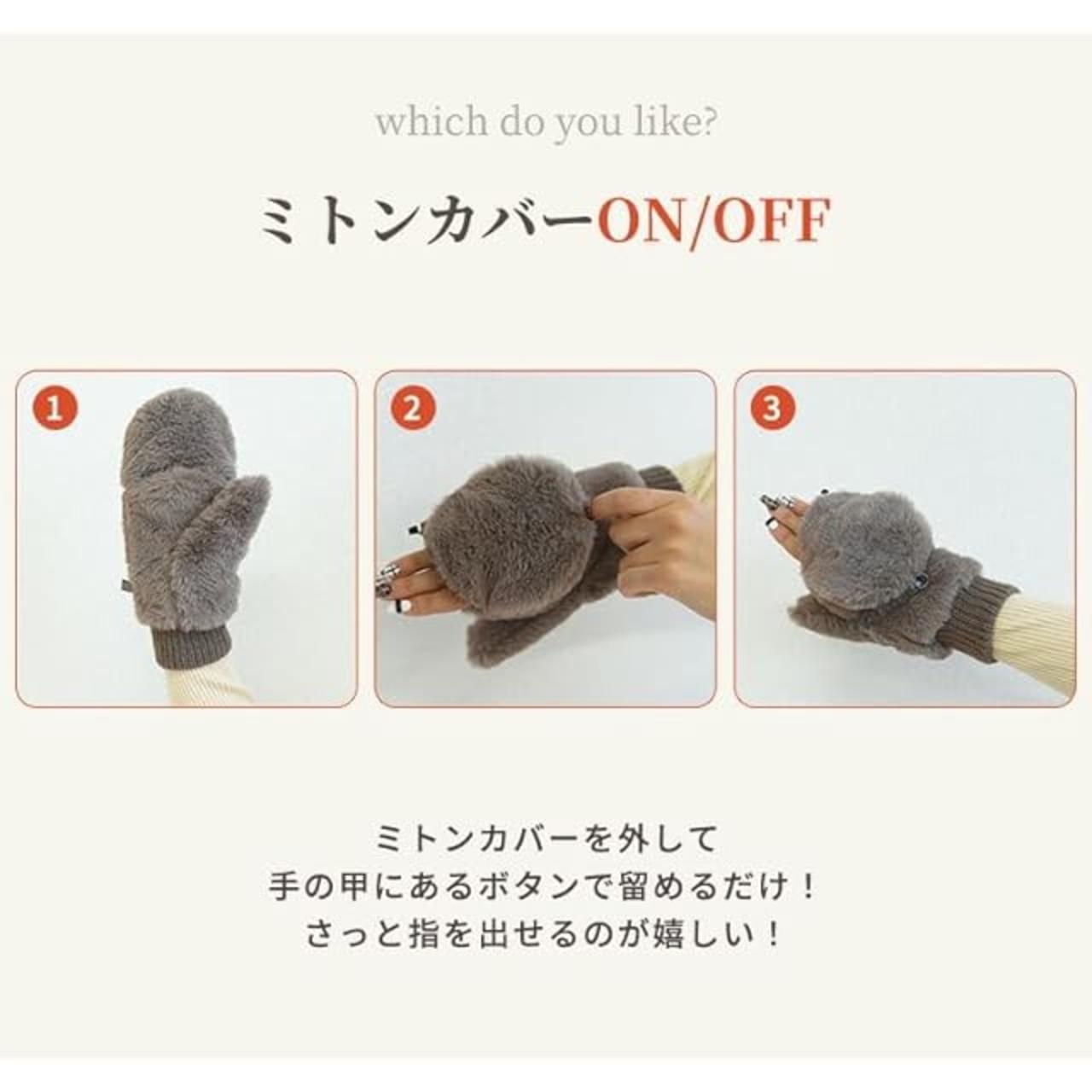 which do you like?

ミトンカバーON/OFF

1

2

3

ミトンカバーを外して
手の甲にあるボタンで留めるだけ！
さっと指を出せるのが嬉しい！