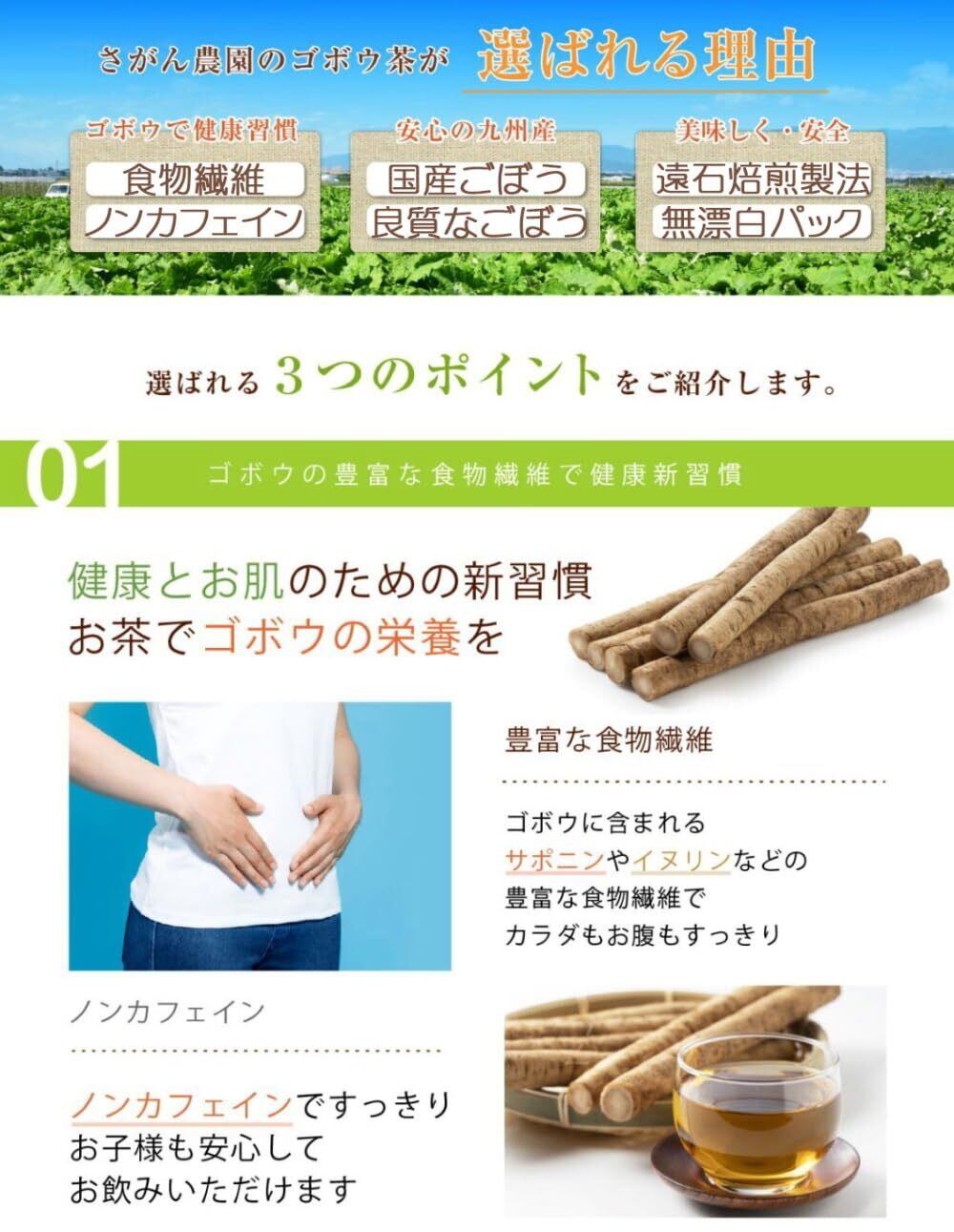 さがん農園のゴボウ茶が 選ばれる理由

ゴボウで健康習慣
食物繊維
ノンカフェイン

安心の九州産
国産ごぼう
良質なごぼう

美味しく・安全
遠石焙煎製法
無漂白パック

選ばれる 3つのポイント をご紹介します。

01 ゴボウの豊富な食物繊維で健康新習慣

健康とお肌のための新習慣
お茶でゴボウの栄養を

豊富な食物繊維

ゴボウに含まれる
サポニンやイヌリンなどの
豊富な食物繊維で
カラダもお腹もすっきり

ノンカフェイン

ノンカフェインですっきり
お子様も安心して
お飲みいただけます