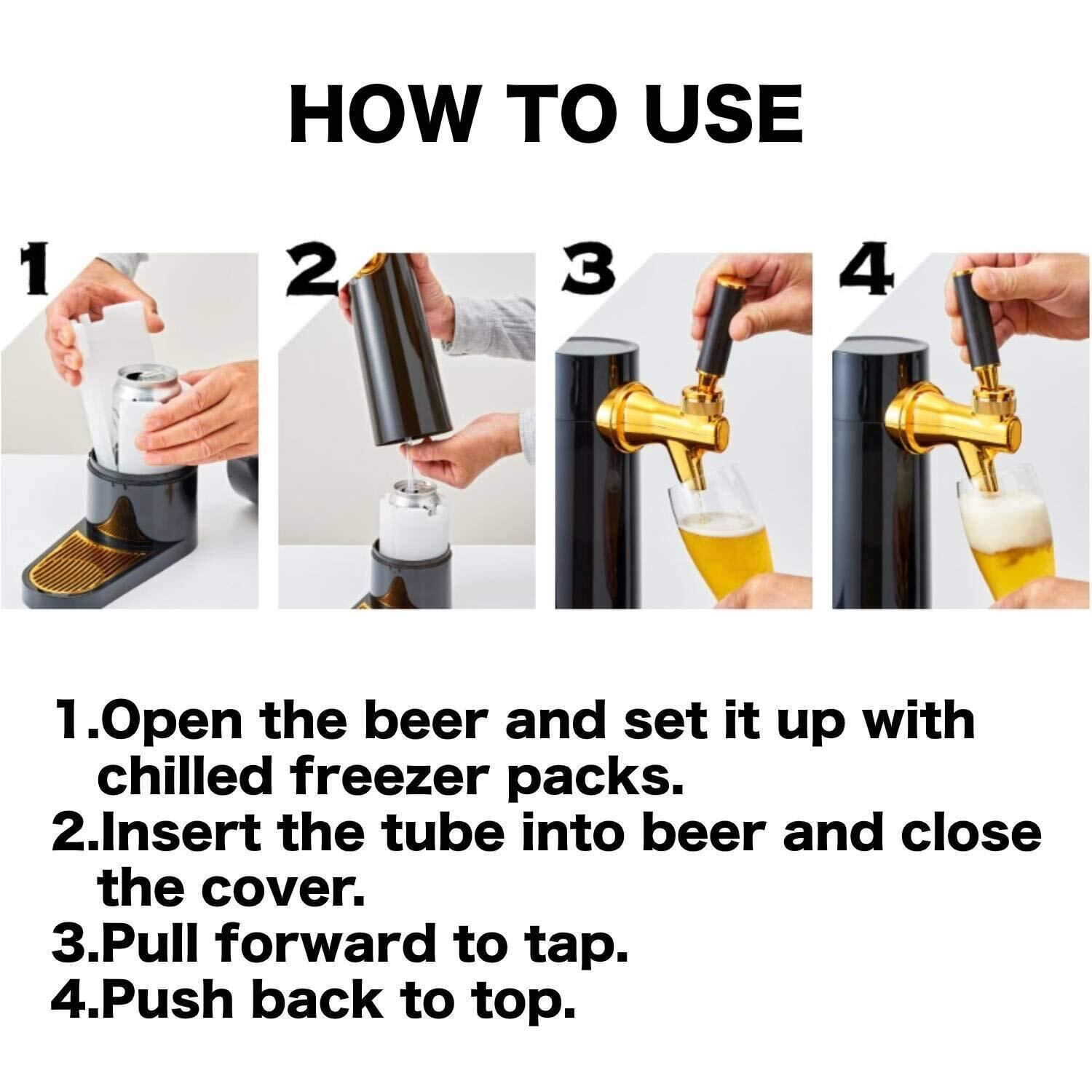 HOW TO USE

1

2

3

4

1.Open the beer and set it up with chilled freezer packs.
2.Insert the tube into beer and close the cover.
3.Pull forward to tap.
4.Push back to top.