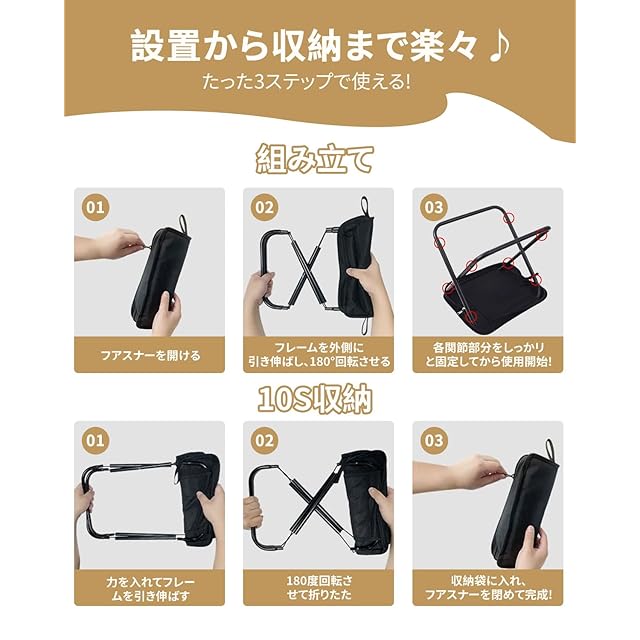 設置から収納まで楽々♪
たった3ステップで使える!

組み立て

01
フアスナーを開ける

02
フレームを外側に引き伸ばし、180°回転させる

03
各関節部分をしっかりと固定してから使用開始!

10S収納

01
力を入れてフレームを引き伸ばす

02
180度回転させて折りたた

03
収納袋に入れ、フアスナーを閉めて完成!