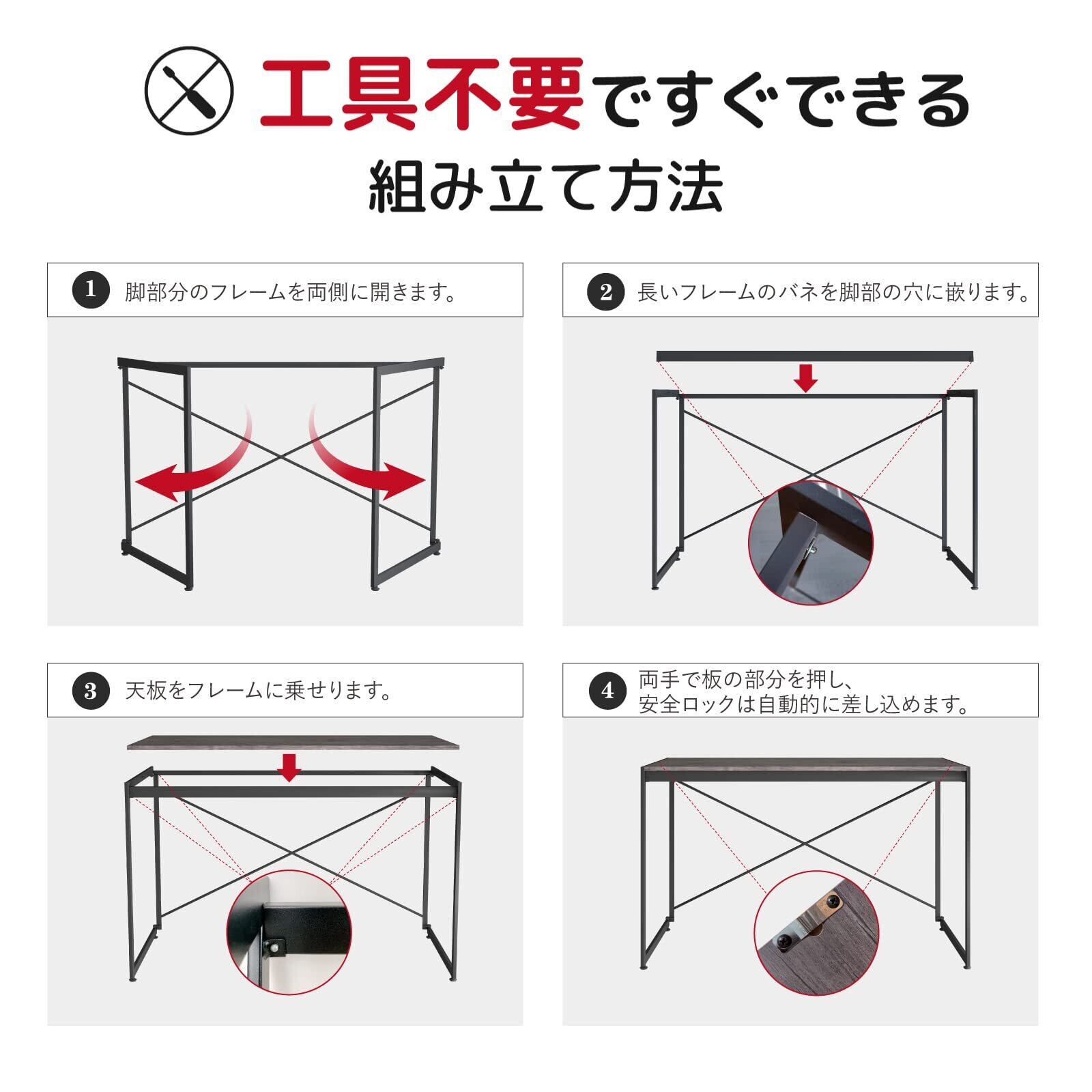 工具不要ですぐできる
組み立て方法

1 脚部分のフレームを両側に開きます。

2 長いフレームのバネを脚部の穴に嵌ります。

3 天板をフレームに乗せります。

4 両手で板の部分を押し、安全ロックは自動的に差し込めます。