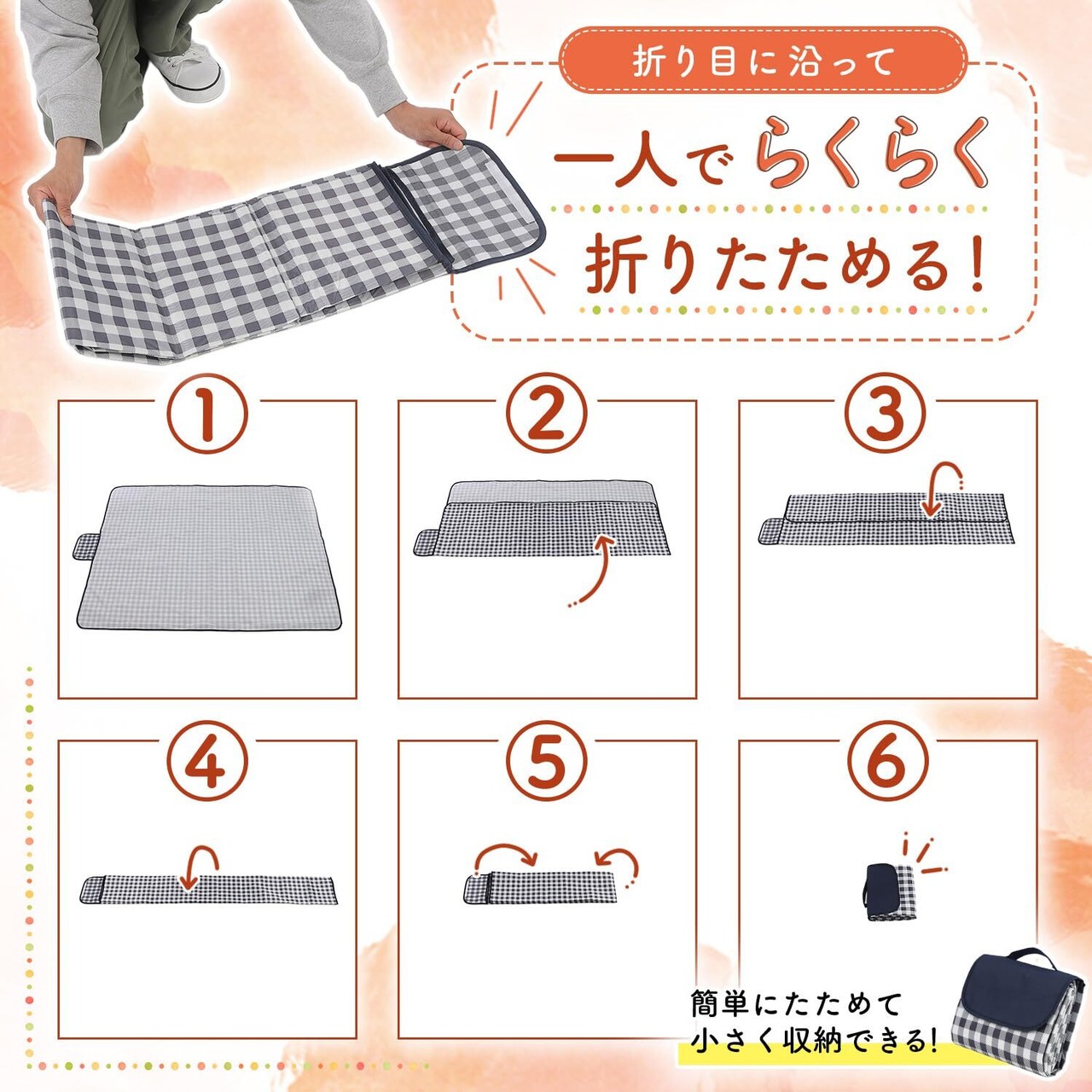 折り目に沿って

一人でらくらく

折りたためる!

①

②

③

④

⑤

⑥

簡単にたためて
小さく収納できる!