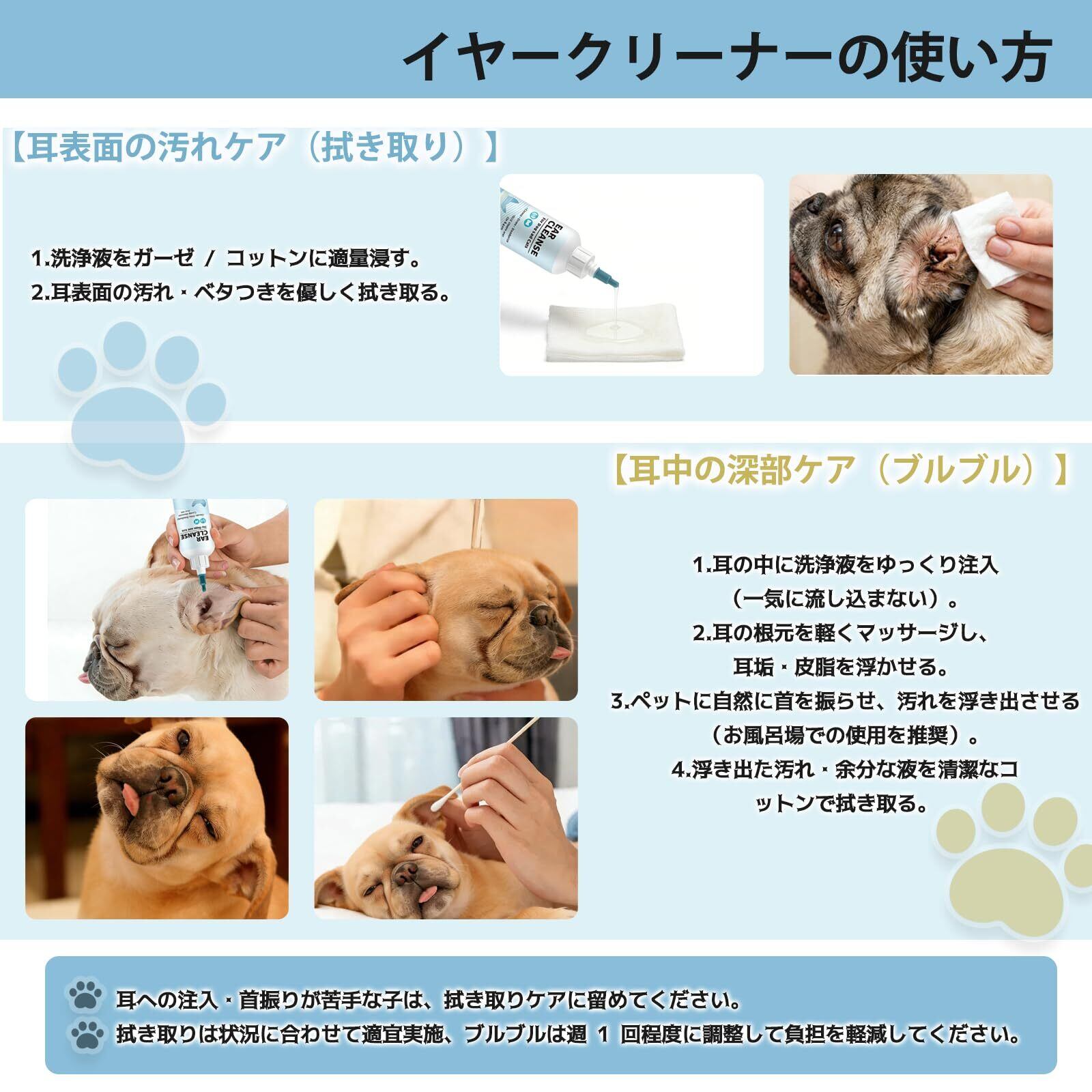 イヤークリーナーの使い方

【耳表面の汚れケア（拭き取り）】

1.洗浄液をガーゼ / コットンに適量浸す。
2.耳表面の汚れ・ベタつきを優しく拭き取る。

EAR CLEANSE

【耳中の深部ケア（ブルブル）】

EAR CLEANSE

1.耳の中に洗浄液をゆっくり注入（一気に流し込まない）。
2.耳の根元を軽くマッサージし、耳垢・皮脂を浮かせる。
3.ペットに自然に首を振らせ、汚れを浮き出させる（お風呂場での使用を推奨）。
4.浮き出た汚れ・余分な液を清潔なコットンで拭き取る。

耳への注入・首振りが苦手な子は、拭き取りケアに留めてください。
拭き取りは状況に合わせて適宜実施、ブルブルは週 1 回程度に調整して負担を軽減してください。