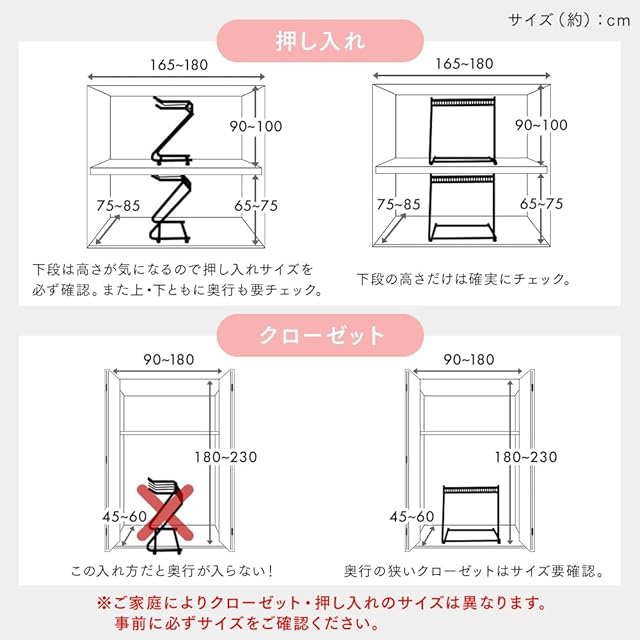 サイズ（約）：cm

押し入れ

165~180

90~100

75~85

65~75

下段は高さが気になるので押し入れサイズを必ず確認。また上・下ともに奥行も要チェック。

165~180

90~100

75~85

65~75

下段の高さだけは確実にチェック。

クローゼット

90~180

180~230

45~60

この入れ方だと奥行が入らない！

90~180

180~230

45~60

奥行の狭いクローゼットはサイズ要確認。

※ご家庭によりクローゼット・押し入れのサイズは異なります。事前に必ずサイズをご確認ください。