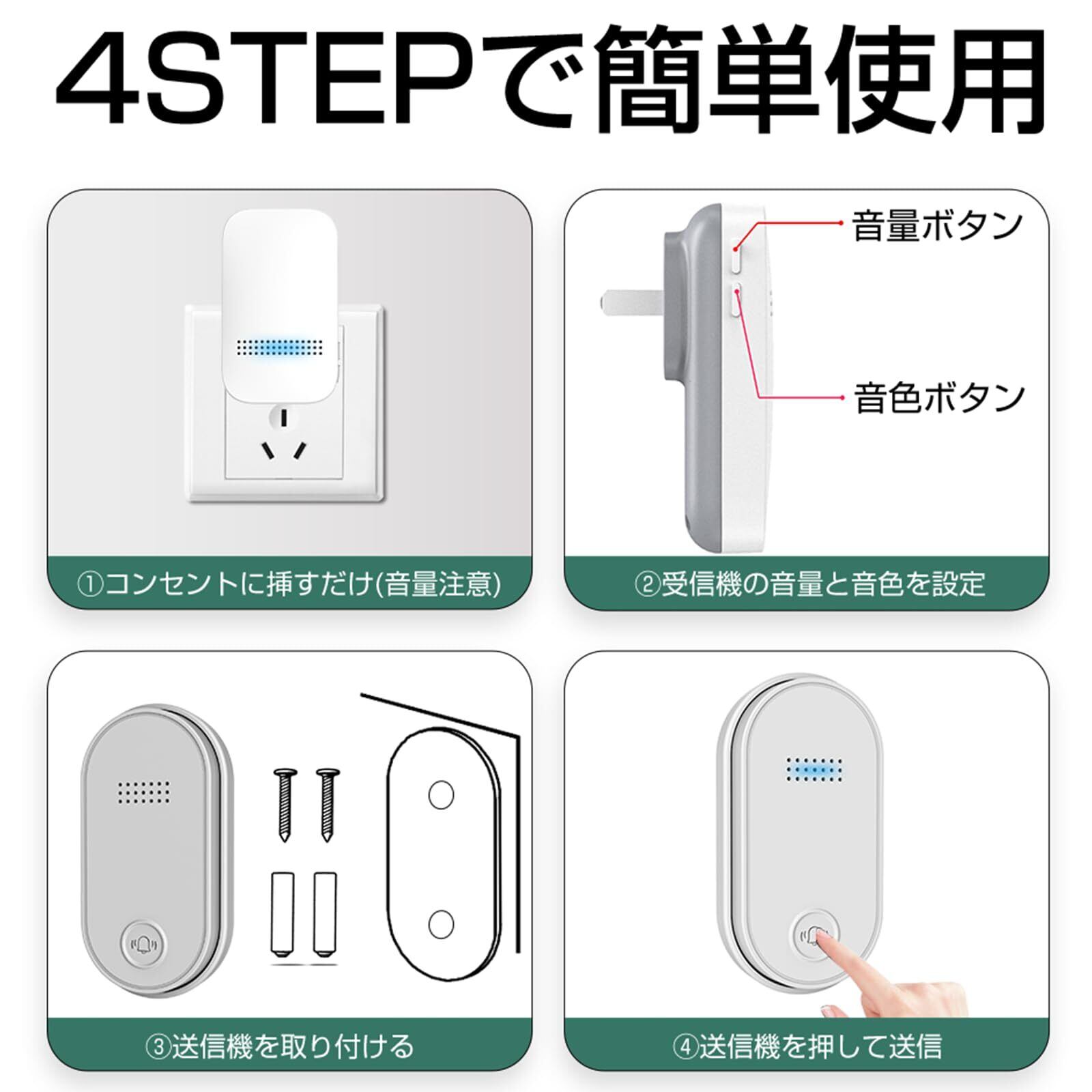 4STEPで簡単使用

①コンセントに挿すだけ(音量注意)

音量ボタン

音色ボタン

②受信機の音量と音色を設定

③送信機を取り付ける

④送信機を押して送信