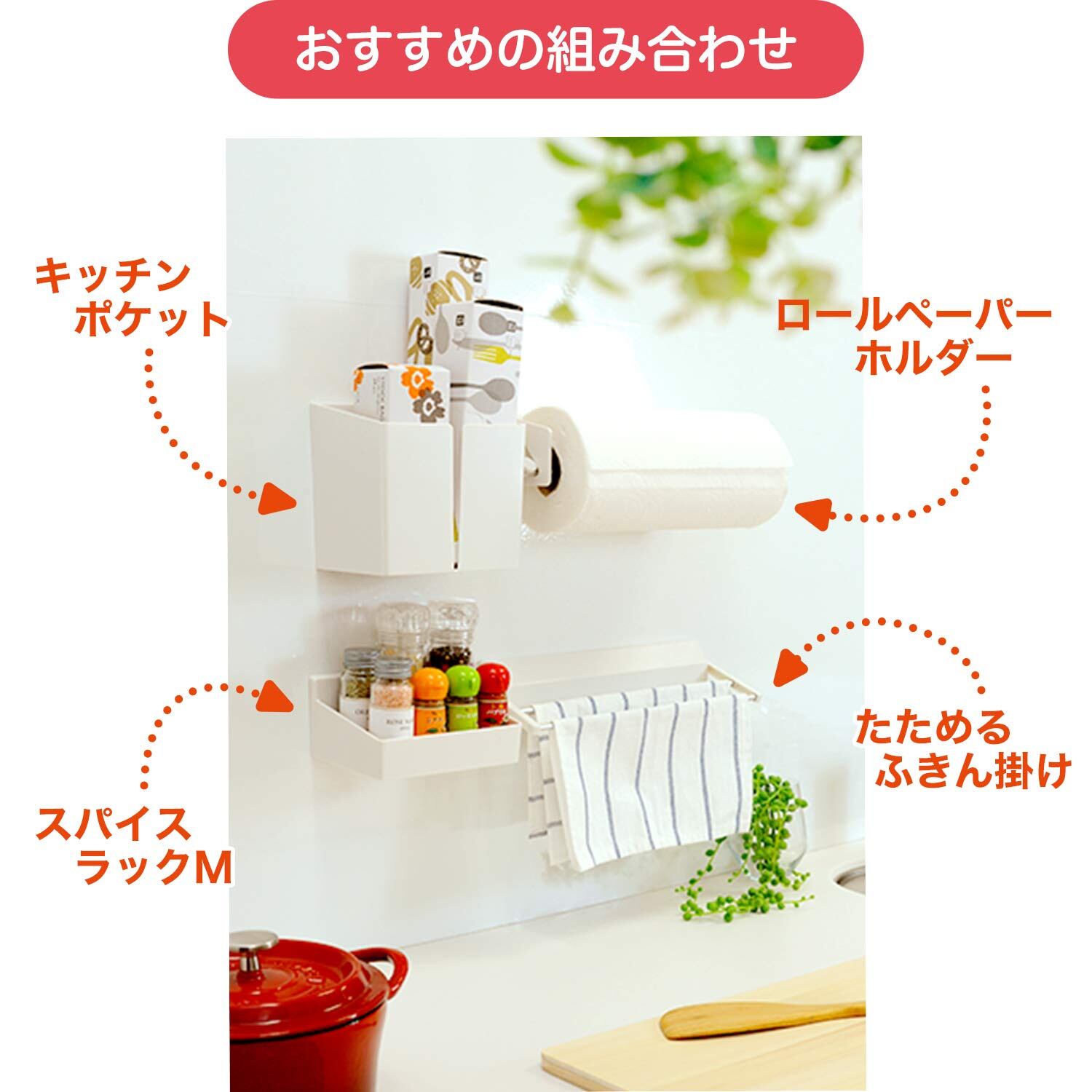 おすすめの組み合わせ

キッチン
ポケット

ロールペーパー
ホルダー

スパイス
ラックM

たためる
ふきん掛け