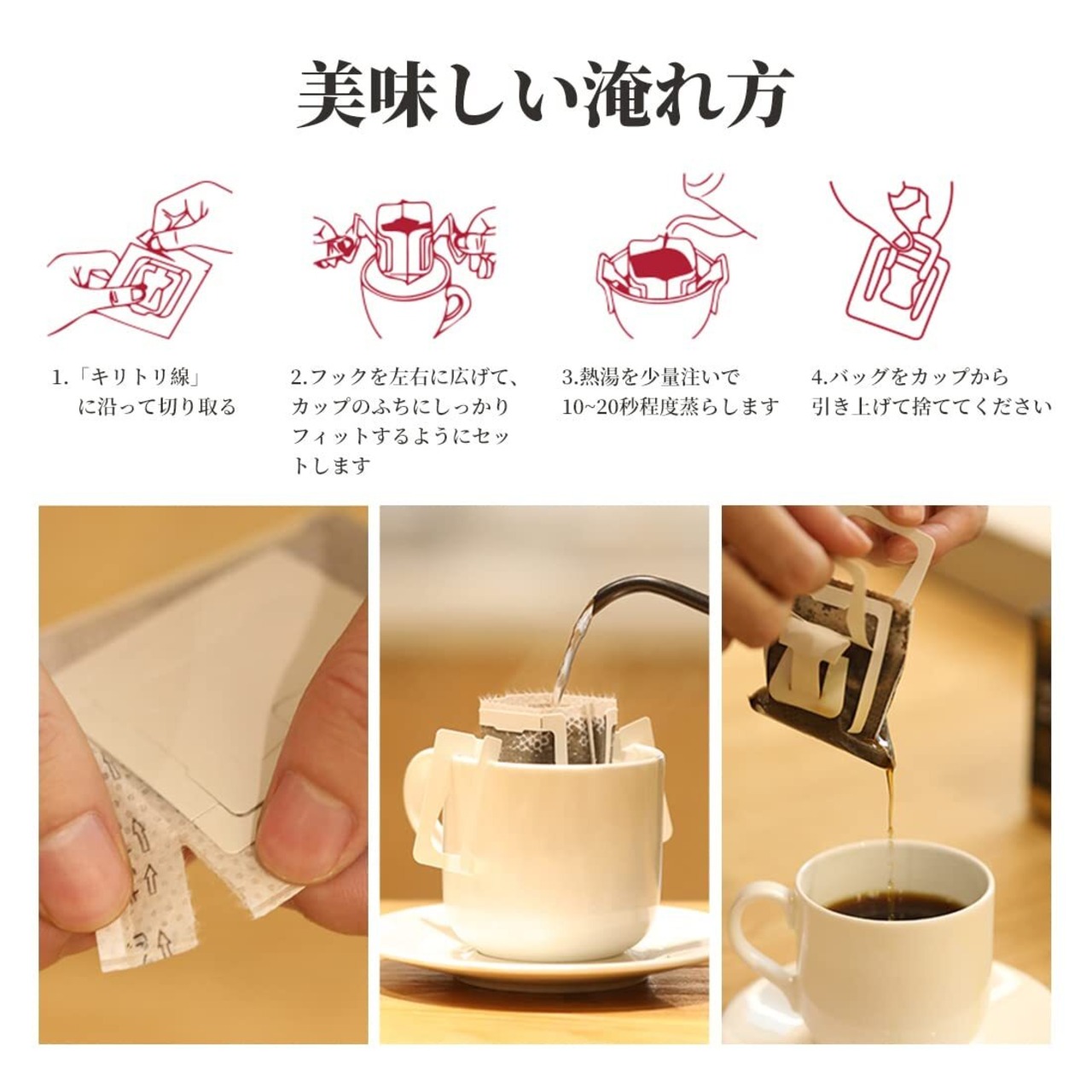 美味しい淹れ方

1.「キリトリ線」に沿って切り取る

2.フックを左右に広げて、カップのふちにしっかりフィットするようにセットします

3.熱湯を少量注いで10~20秒程度蒸らします

4.バッグをカップから引き上げて捨ててください