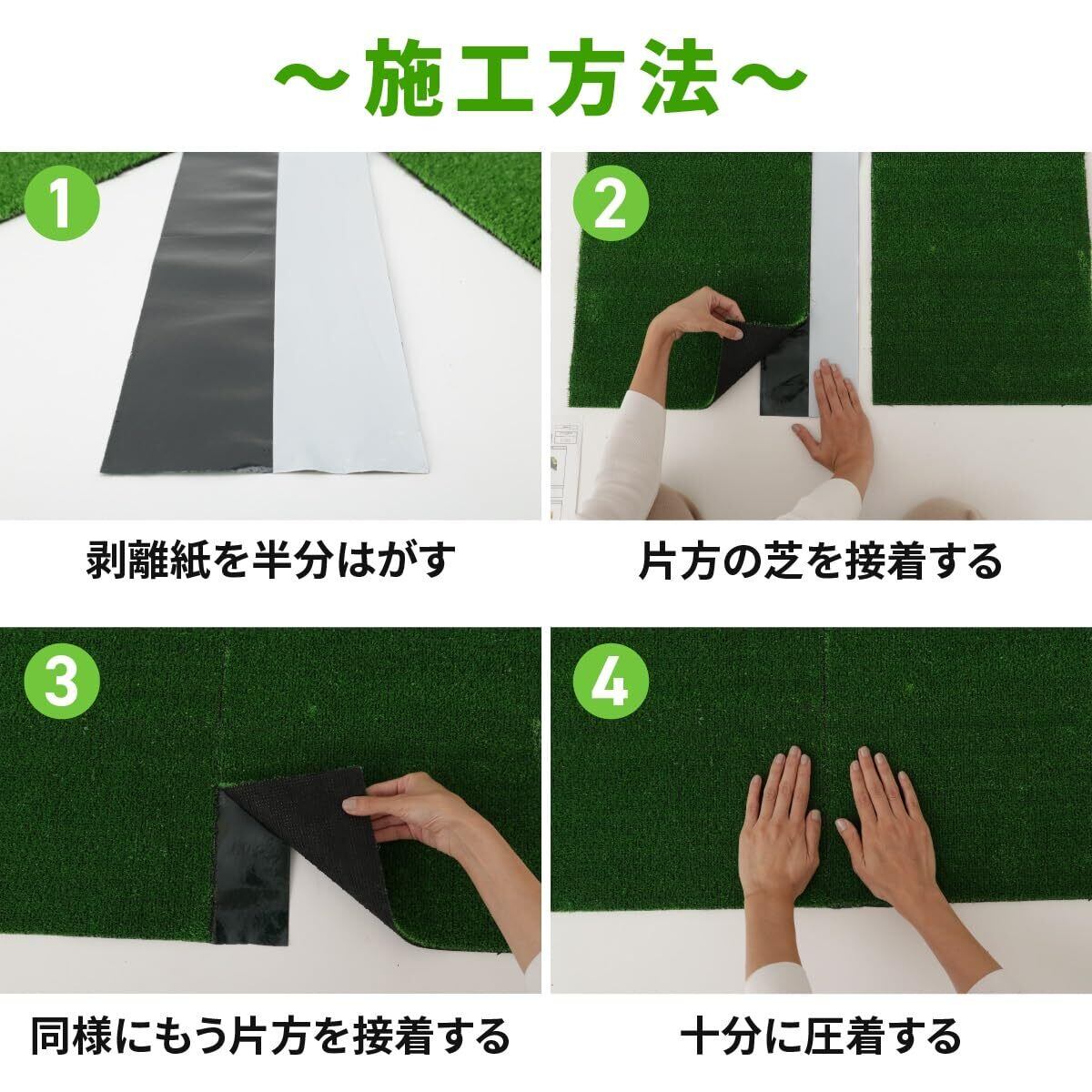 ～施工方法～

1

剥離紙を半分はがす

2

片方の芝を接着する

3

同様にもう片方を接着する

4

十分に圧着する