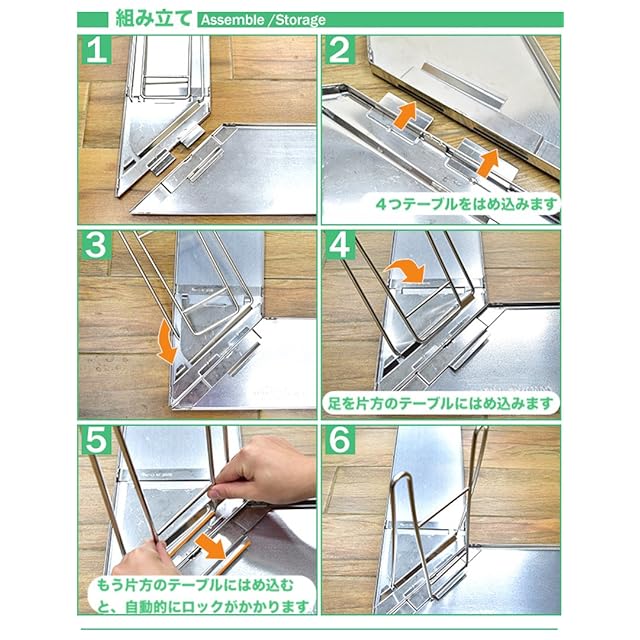 組み立て Assemble /Storage

1

2

４つテーブルをはめ込みます

3

4

足を片方のテーブルにはめ込みます

5

もう片方のテーブルにはめ込むと、自動的にロックがかかります

6