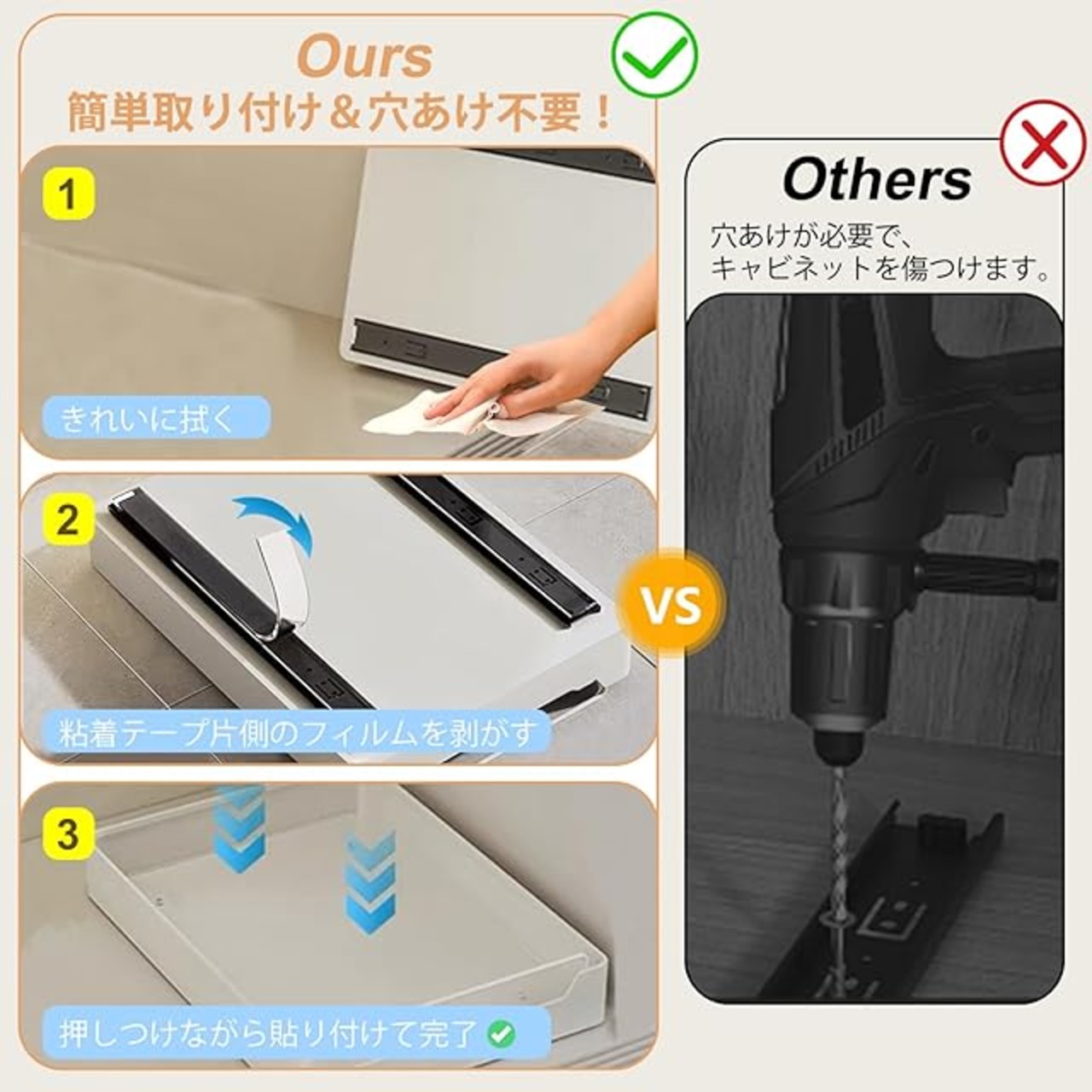 Ours
簡単取り付け＆穴あけ不要！

1
きれいに拭く

2
粘着テープ片側のフィルムを剥がす

3
押しつけながら貼り付けて完了

VS

Others
穴あけが必要で、キャビネットを傷つけます。