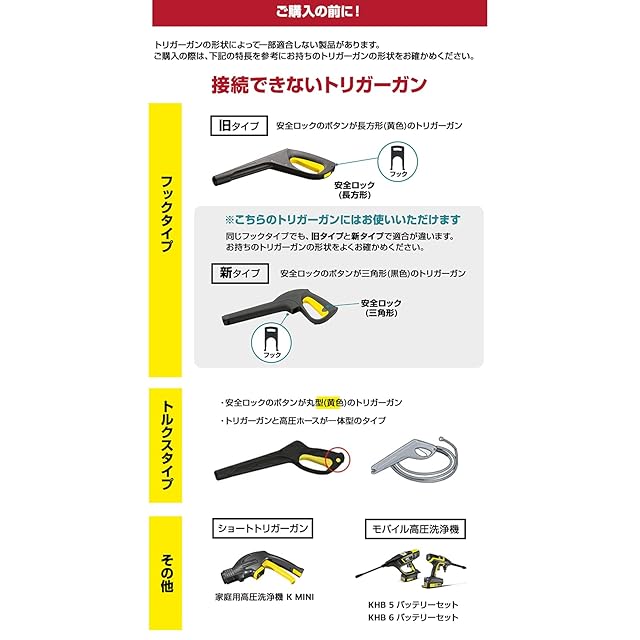 ご購入の前に!

トリガーガンの形状によって一部適合しない製品があります。
ご購入の際は、下記の特長を参考にお持ちのトリガーガンの形状をお確かめください。

接続できないトリガーガン

フックタイプ

旧タイプ　安全ロックのボタンが長方形(黄色)のトリガーガン

フック

安全ロック
(長方形)

※こちらのトリガーガンにはお使いいただけます
同じフックタイプでも、旧タイプと新タイプで適合が違います。
お持ちのトリガーガンの形状をよくお確かめください。

新タイプ　安全ロックのボタンが三角形(黒色)のトリガーガン

安全ロック
(三角形)

フック

トルクスタイプ

・安全ロックのボタンが丸型(黄色)のトリガーガン

・トリガーガンと高圧ホースが一体型のタイプ

その他

ショートトリガーガン

家庭用高圧洗浄機 K MINI

モバイル高圧洗浄機

KHB 5 バッテリーセット
KHB 6 バッテリーセット