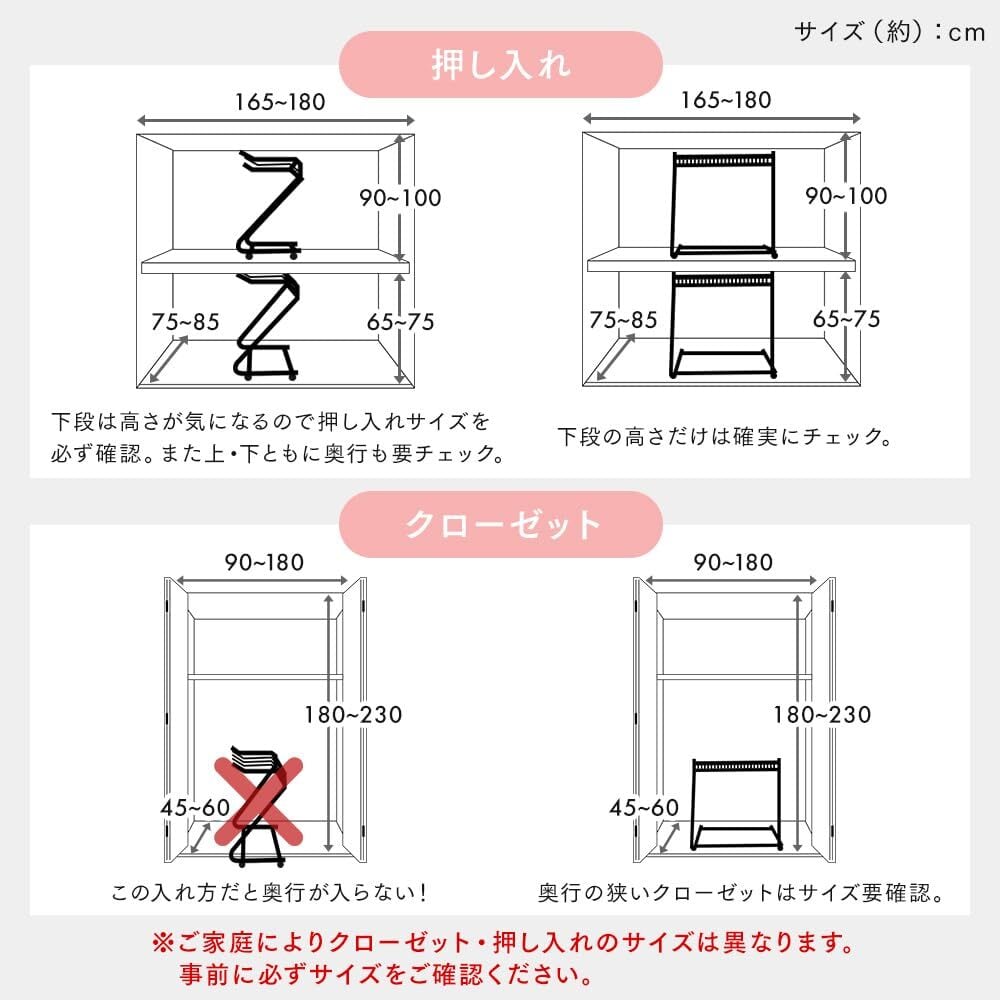 サイズ（約）：cm

押し入れ

165~180

90~100

75~85

65~75

下段は高さが気になるので押し入れサイズを必ず確認。また上・下ともに奥行も要チェック。

165~180

90~100

75~85

65~75

下段の高さだけは確実にチェック。

クローゼット

90~180

180~230

45~60

この入れ方だと奥行が入らない！

90~180

180~230

45~60

奥行の狭いクローゼットはサイズ要確認。

※ご家庭によりクローゼット・押し入れのサイズは異なります。事前に必ずサイズをご確認ください。