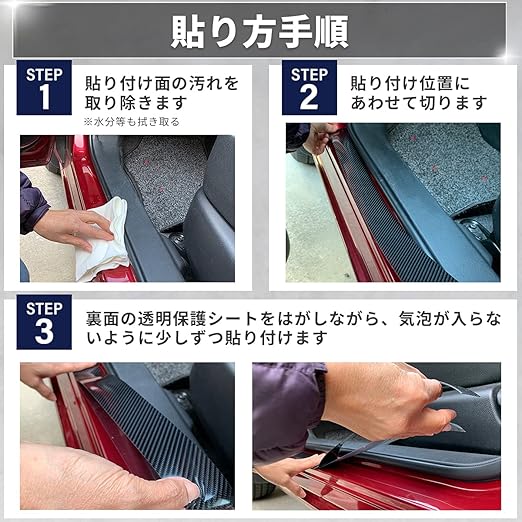 貼り方手順

STEP 1
貼り付け面の汚れを取り除きます
※水分等も拭き取る

STEP 2
貼り付け位置にあわせて切ります

STEP 3
裏面の透明保護シートをはがしながら、気泡が入らないように少しずつ貼り付けます