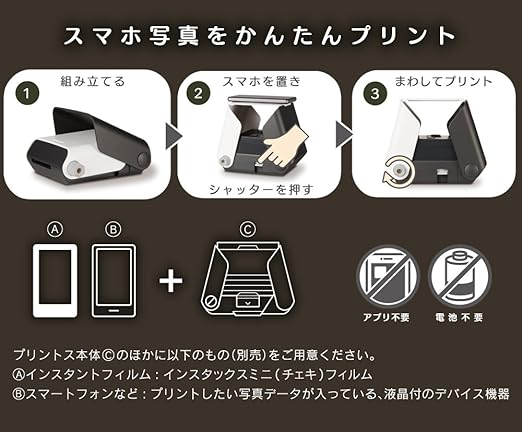 スマホ写真をかんたんプリント

1 組み立てる

2 スマホを置き

シャッターを押す

3 まわしてプリント

Ⓐ Ⓑ + Ⓒ

アプリ不要

電池不要

プリントス本体Ⓒのほかに以下のもの(別売)をご用意ください。
Ⓐインスタントフィルム：インスタックスミニ(チェキ)フィルム
Ⓑスマートフォンなど：プリントしたい写真データが入っている、液晶付のデバイス機器