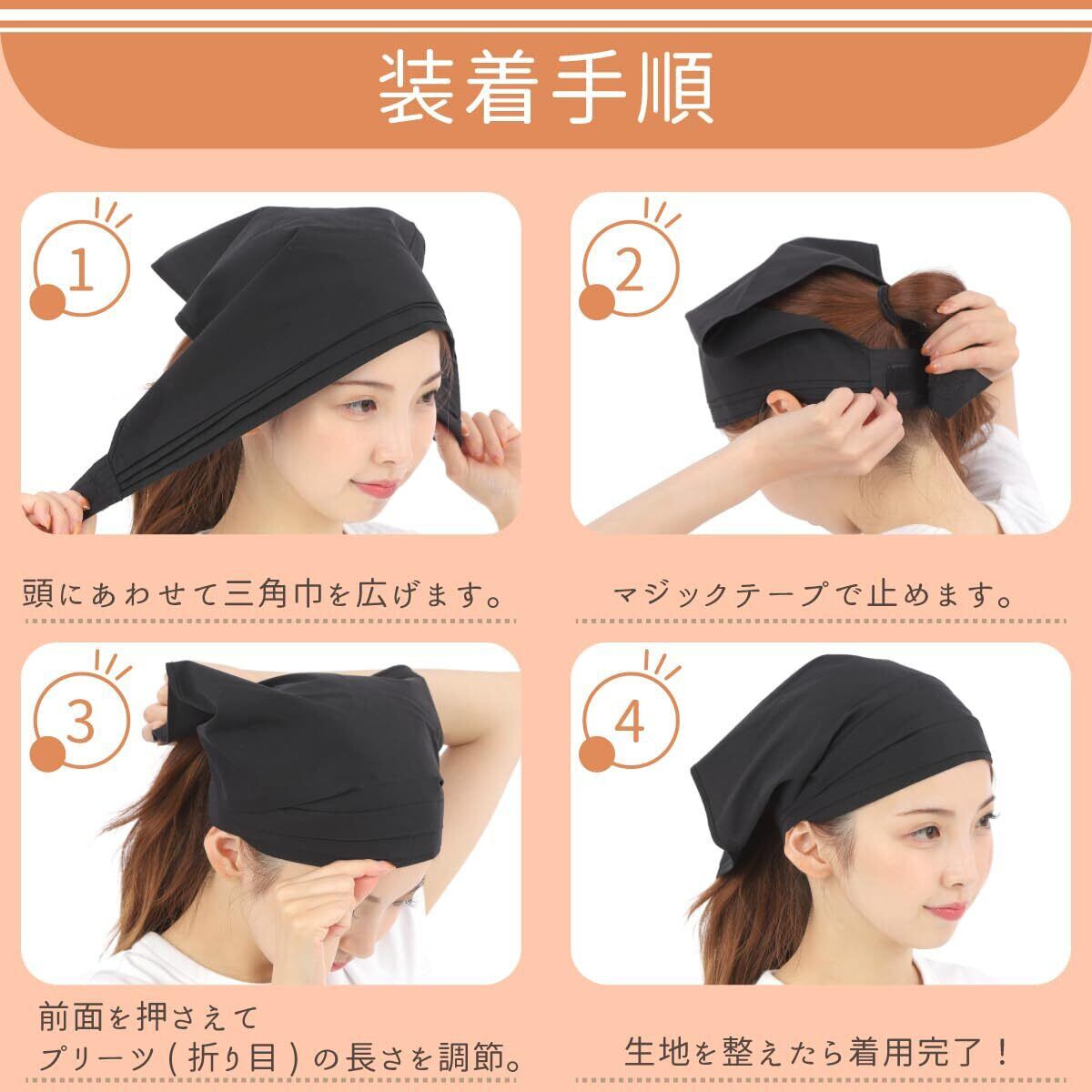 装着手順

1

頭にあわせて三角巾を広げます。

2

マジックテープで止めます。

3

前面を押さえて
プリーツ(折り目)の長さを調節。

4

生地を整えたら着用完了!