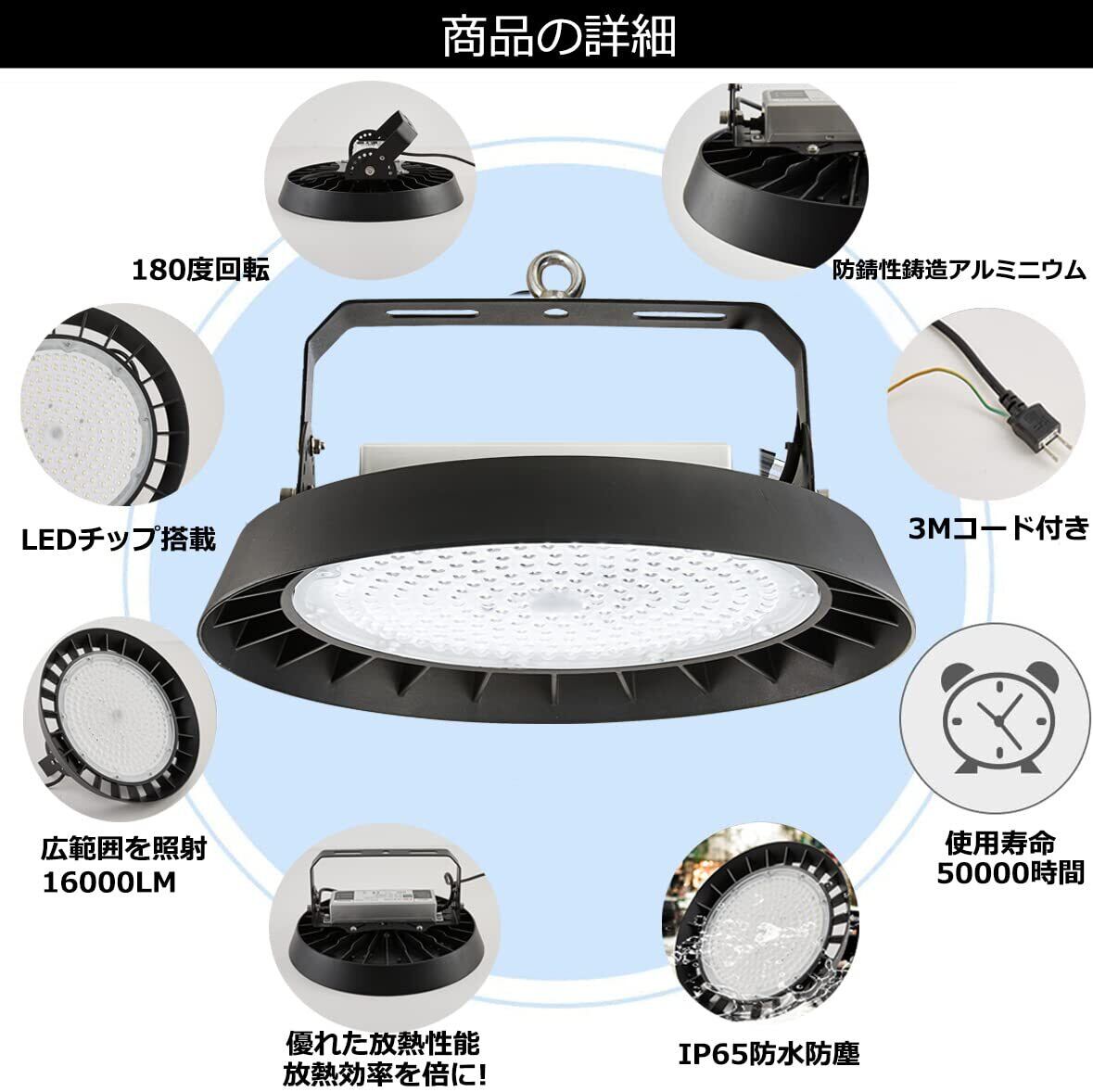 商品の詳細

180度回転

防錆性鋳造アルミニウム

LEDチップ搭載

3Mコード付き

広範囲を照射
16000LM

使用寿命
50000時間

優れた放熱性能
放熱効率を倍に!

IP65防水防塵