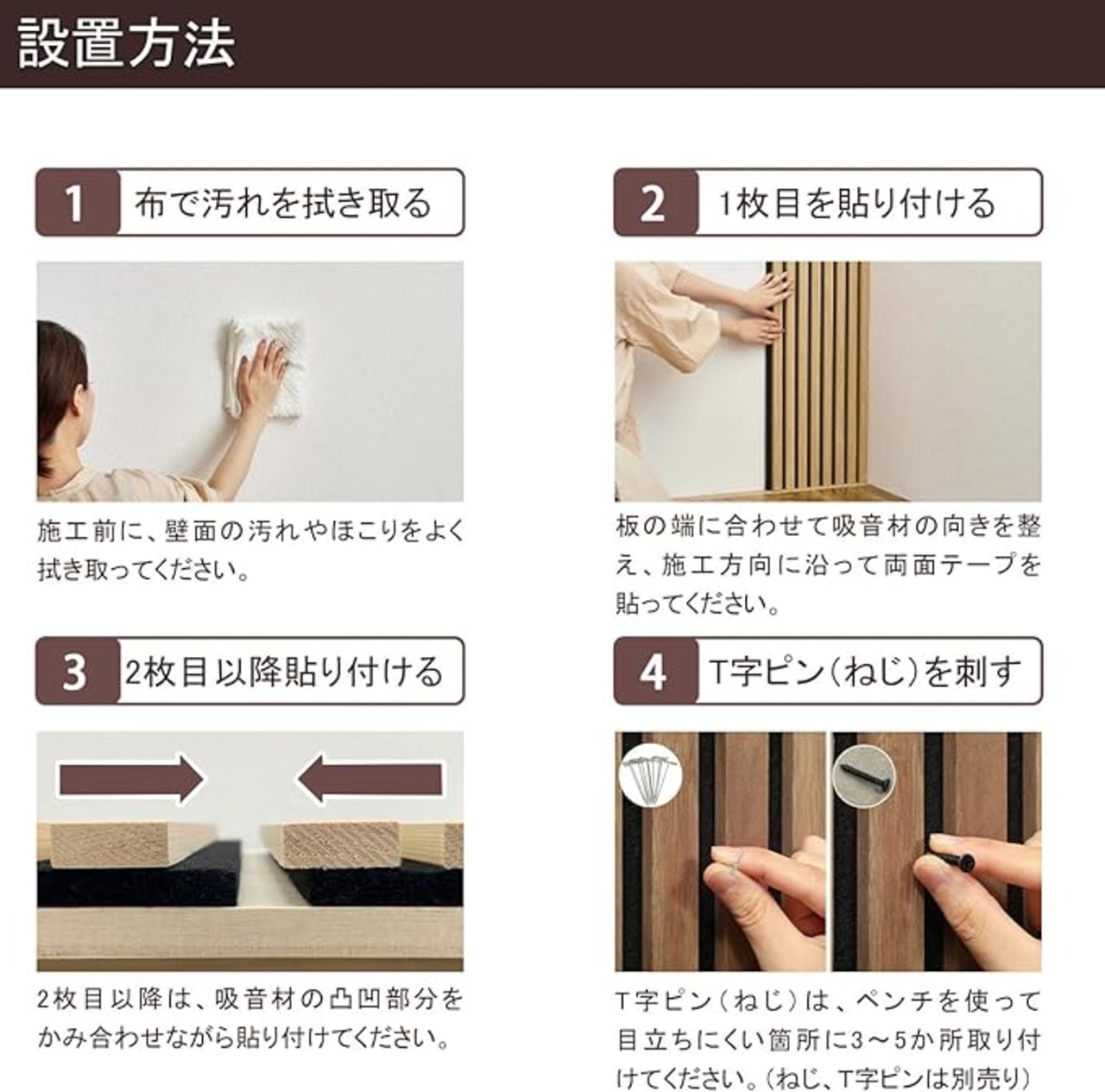 設置方法

1 布で汚れを拭き取る

施工前に、壁面の汚れやほこりをよく拭き取ってください。

2 1枚目を貼り付ける

板の端に合わせて吸音材の向きを整え、施工方向に沿って両面テープを貼ってください。

3 2枚目以降貼り付ける

2枚目以降は、吸音材の凸凹部分をかみ合わせながら貼り付けてください。

4 T字ピン(ねじ)を刺す

T字ピン(ねじ)は、ペンチを使って目立ちにくい箇所に3~5か所取り付けてください。(ねじ、T字ピンは別売り)