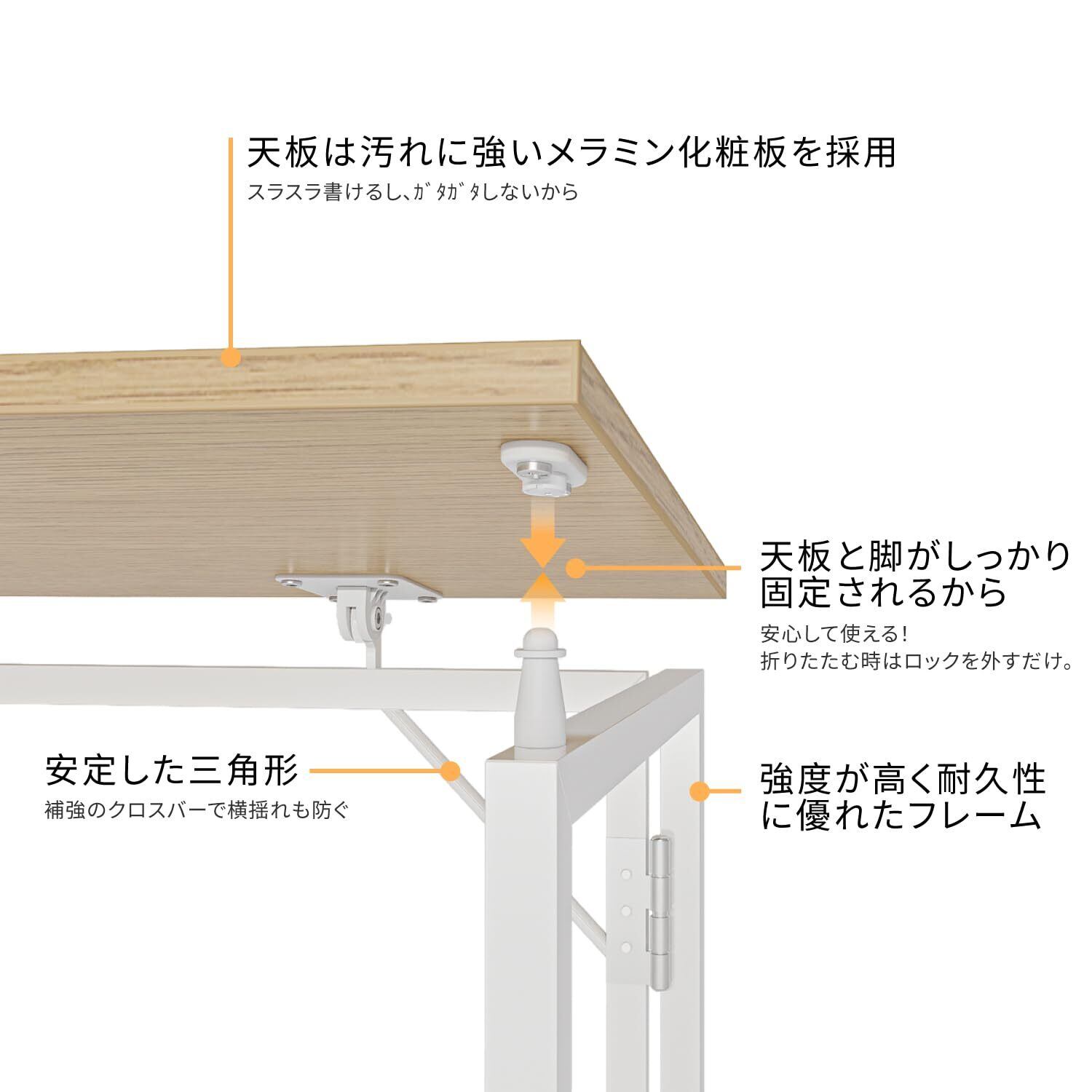 天板は汚れに強いメラミン化粧板を採用
スラスラ書けるし、ｶﾞﾀｶﾞﾀしないから

天板と脚がしっかり固定されるから
安心して使える！
折りたたむ時はロックを外すだけ。

安定した三角形
補強のクロスバーで横揺れも防ぐ

強度が高く耐久性に優れたフレーム