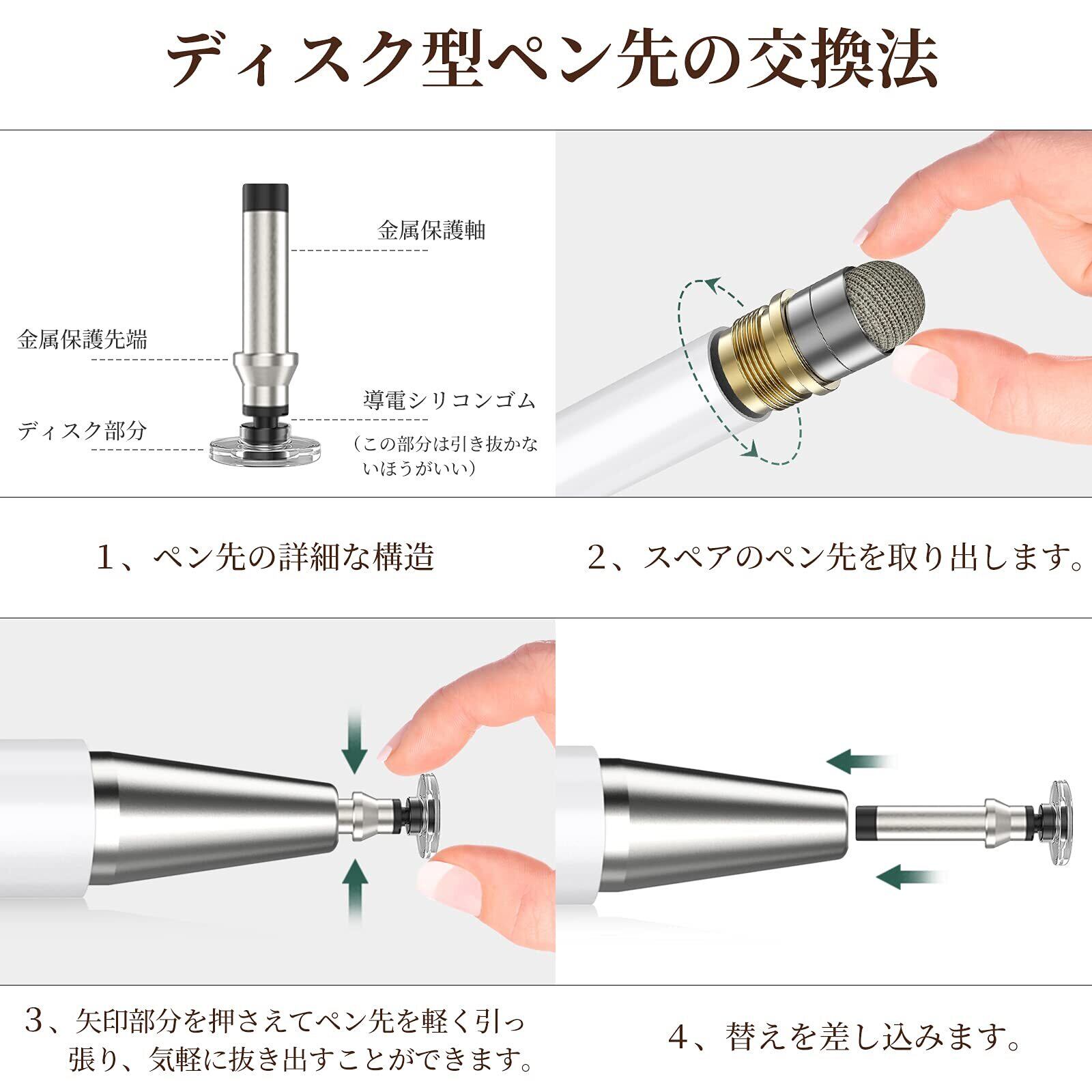 ディスク型ペン先の交換法

金属保護軸

金属保護先端

導電シリコンゴム

ディスク部分

（この部分は引き抜かないほうがいい）

1、ペン先の詳細な構造

2、スペアのペン先を取り出します。

3、矢印部分を押さえてペン先を軽く引っ張り、気軽に抜き出すことができます。

4、替えを差し込みます。