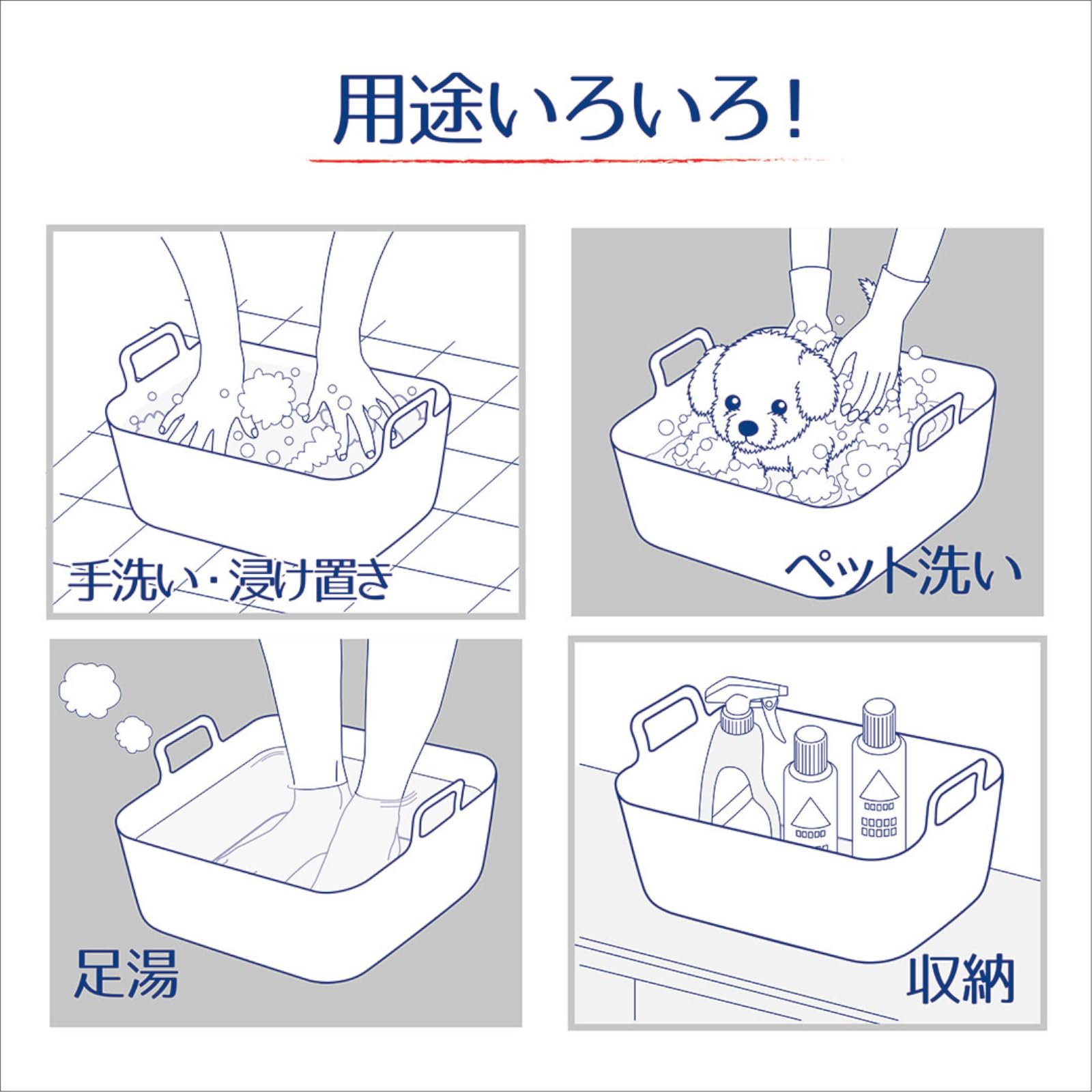 用途いろいろ!

手洗い・浸け置き

ペット洗い

足湯

収納