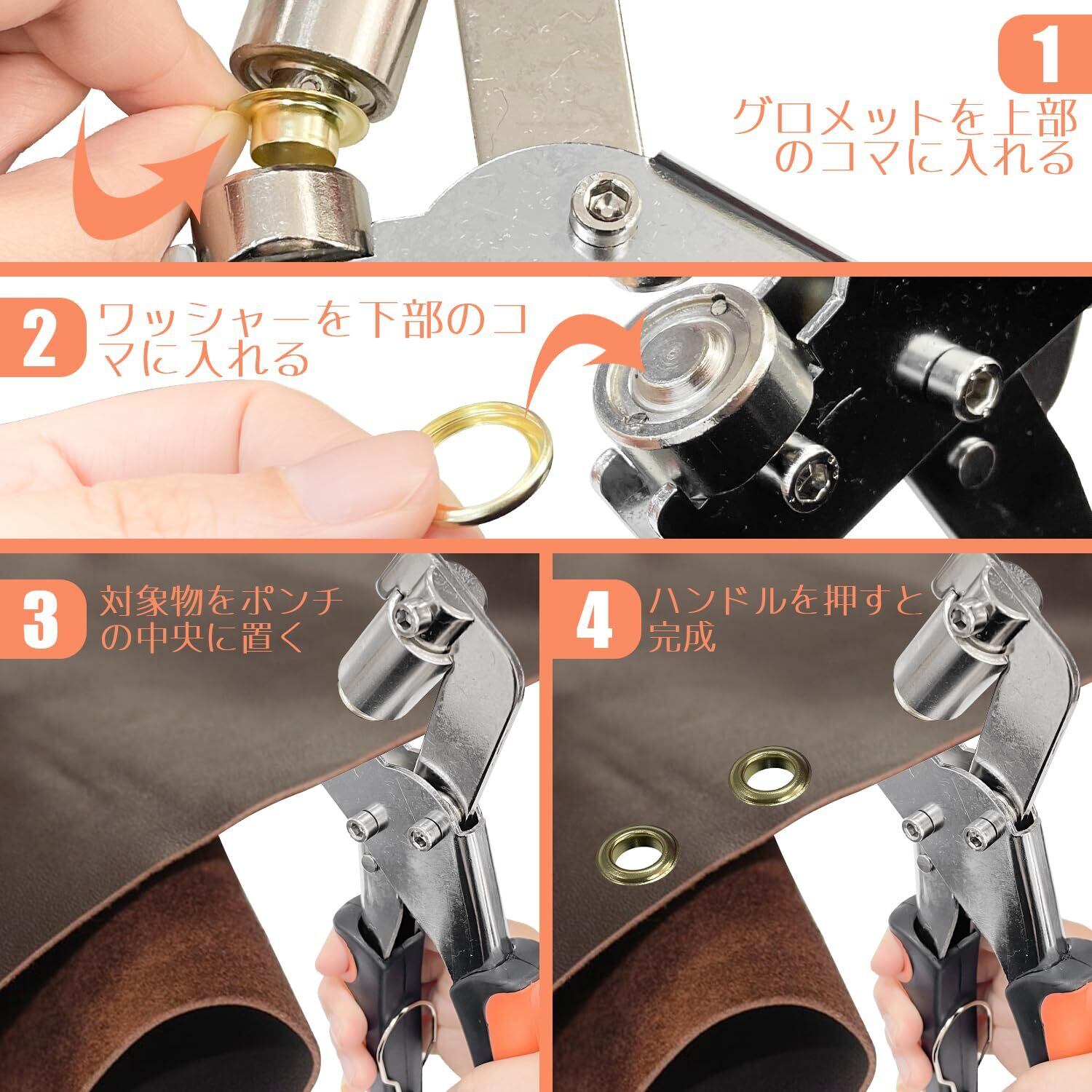 1
グロメットを上部のコマに入れる

2
ワッシャーを下部のコマに入れる

3
対象物をポンチの中央に置く

4
ハンドルを押すと完成