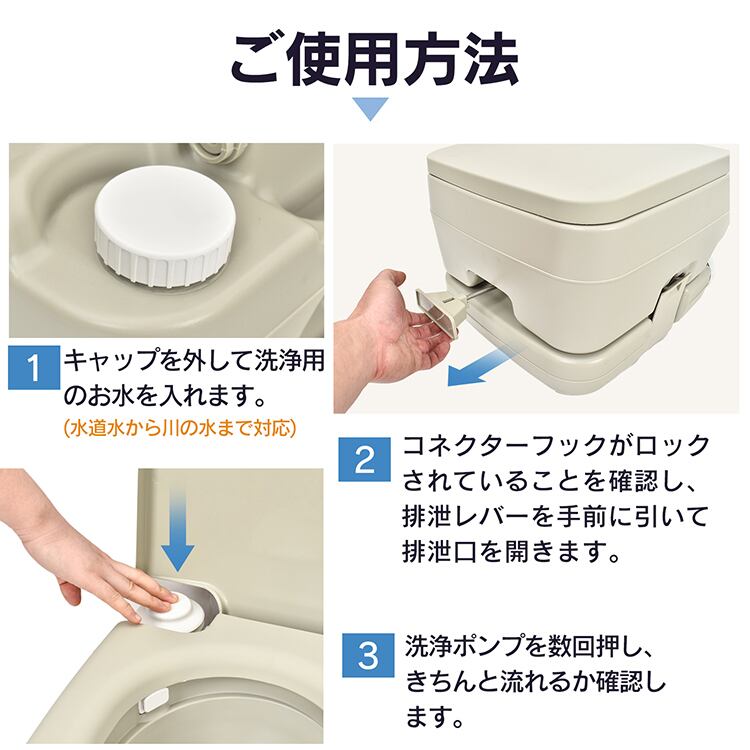 ご使用方法

1 キャップを外して洗浄用のお水を入れます。
(水道水から川の水まで対応)

2 コネクターフックがロックされていることを確認し、排泄レバーを手前に引いて排泄口を開きます。

3 洗浄ポンプを数回押し、きちんと流れるか確認します。