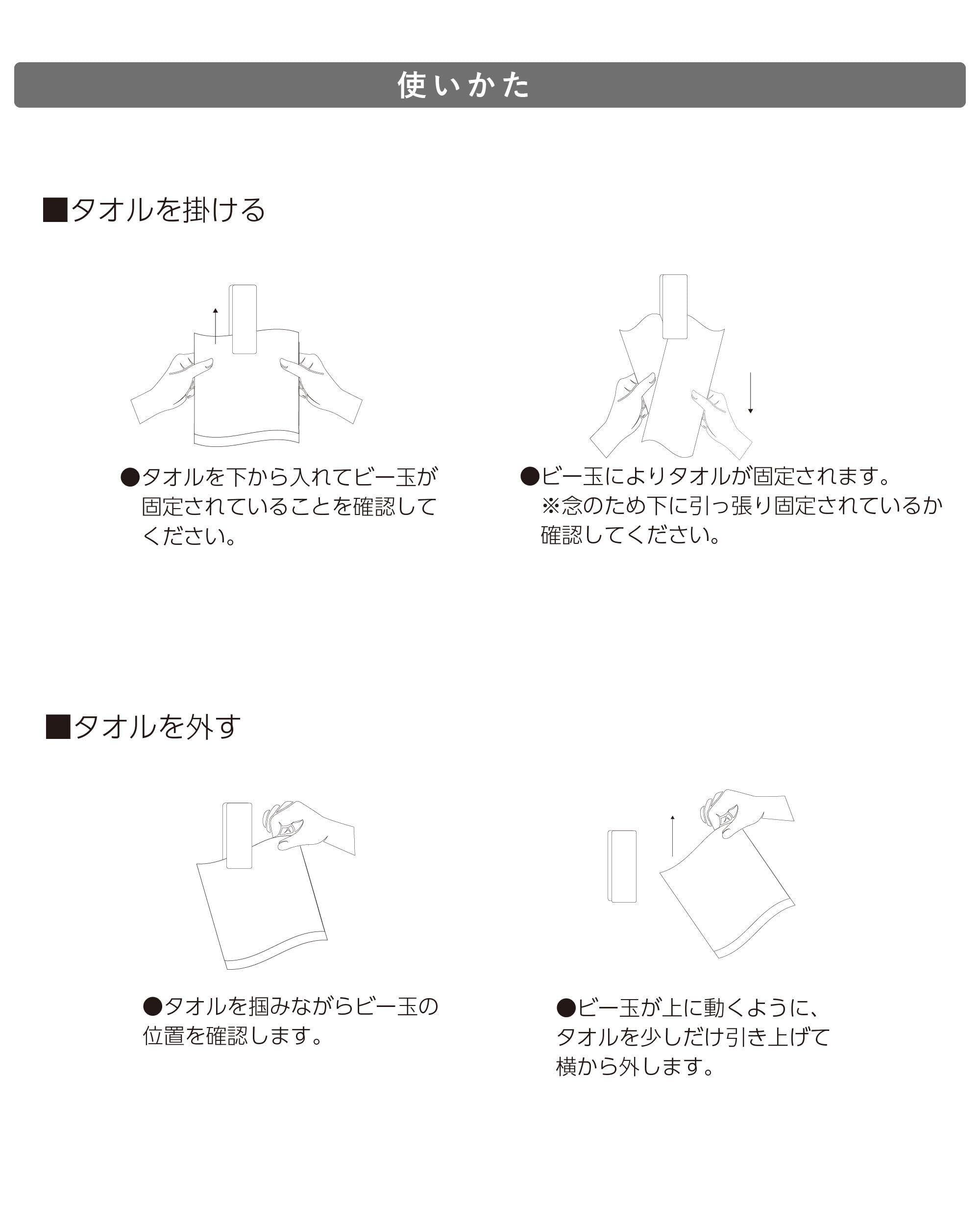 使いかた

■タオルを掛ける

●タオルを下から入れてビー玉が固定されていることを確認してください。

●ビー玉によりタオルが固定されます。
※念のため下に引っ張り固定されているか確認してください。

■タオルを外す

●タオルを掴みながらビー玉の位置を確認します。

●ビー玉が上に動くように、タオルを少しだけ引き上げて横から外します。