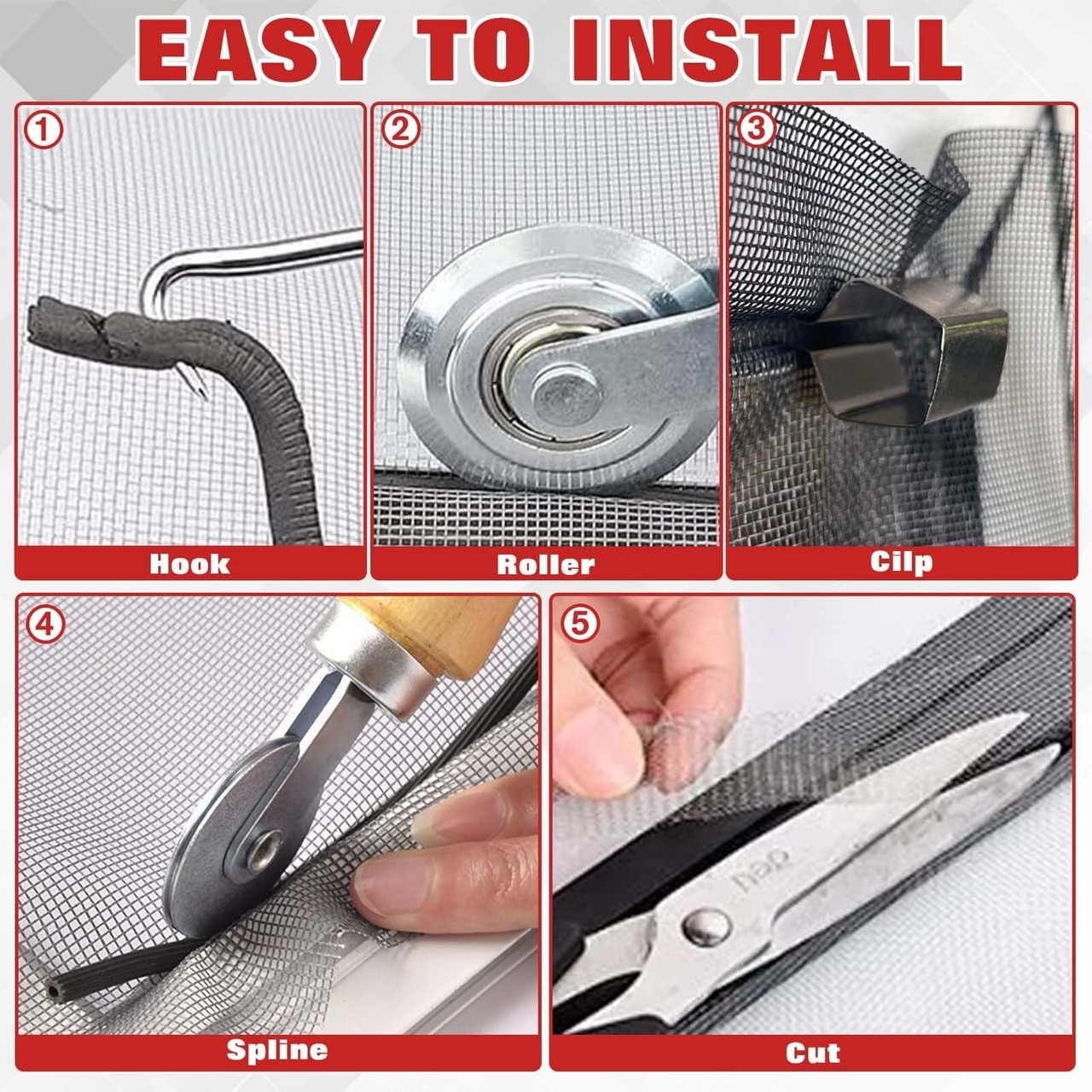 EASY TO INSTALL

1
Hook

2
Roller

3
Cilp

4
Spline

5
deli
Cut