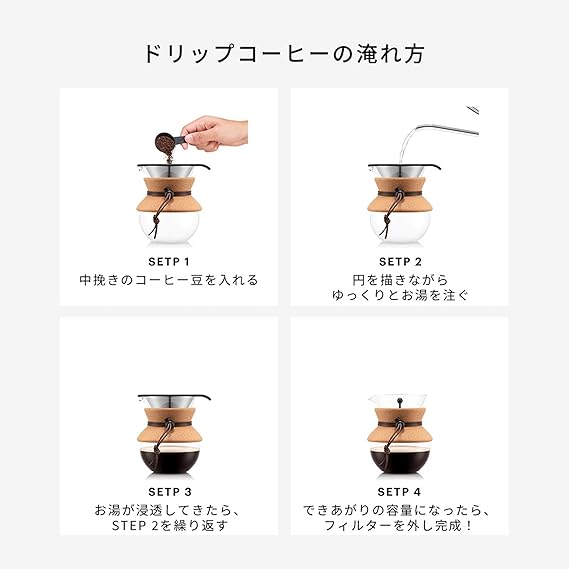 ドリップコーヒーの淹れ方

SETP 1
中挽きのコーヒー豆を入れる

SETP 2
円を描きながら
ゆっくりとお湯を注ぐ

SETP 3
お湯が浸透してきたら、
STEP 2を繰り返す

SETP 4
できあがりの容量になったら、
フィルターを外し完成！