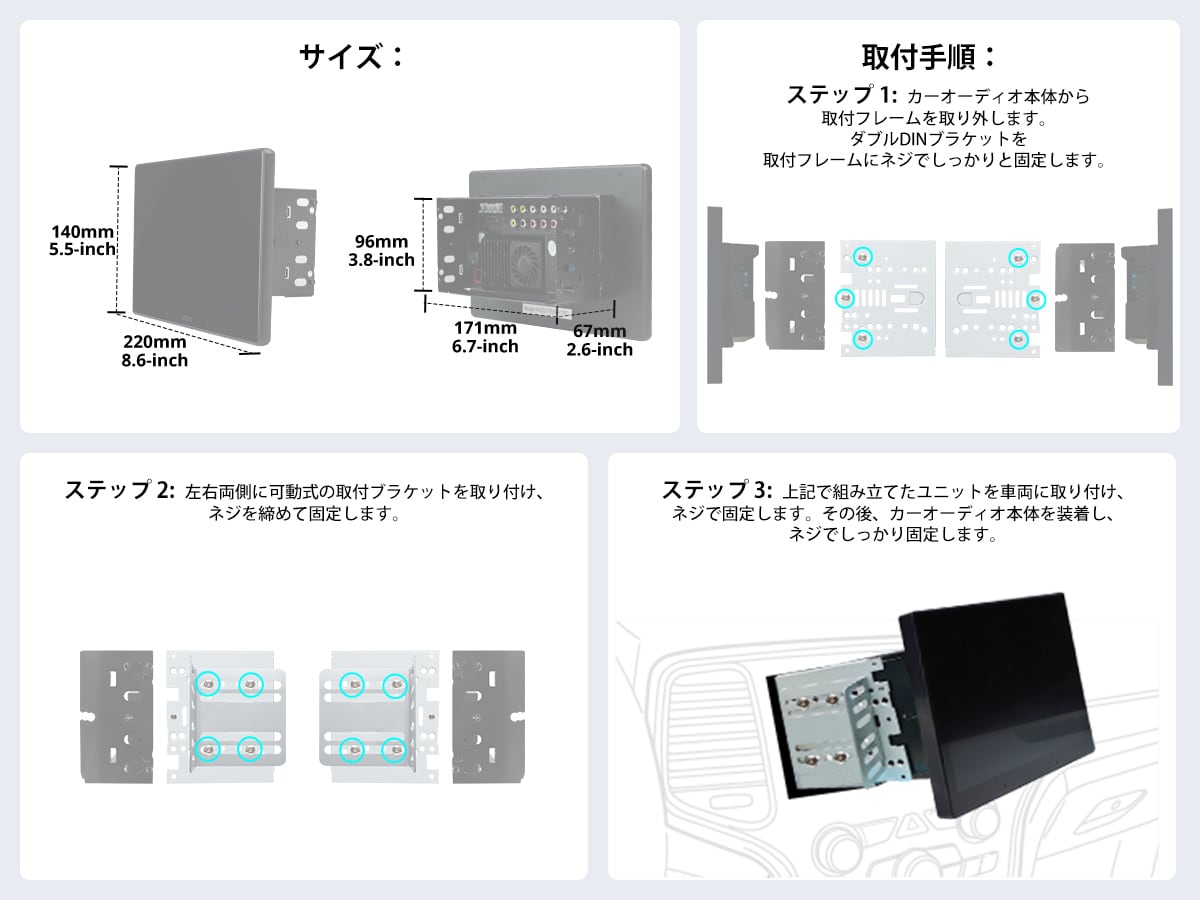 サイズ：

140mm
5.5-inch

220mm
8.6-inch

96mm
3.8-inch

171mm
6.7-inch

67mm
2.6-inch

取付手順：

ステップ 1: カーオーディオ本体から取付フレームを取り外します。ダブルDINブラケットを取付フレームにネジでしっかりと固定します。

ステップ 2: 左右両側に可動式の取付ブラケットを取り付け、ネジを締めて固定します。

ステップ 3: 上記で組み立てたユニットを車両に取り付け、ネジで固定します。その後、カーオーディオ本体を装着し、ネジでしっかり固定します。