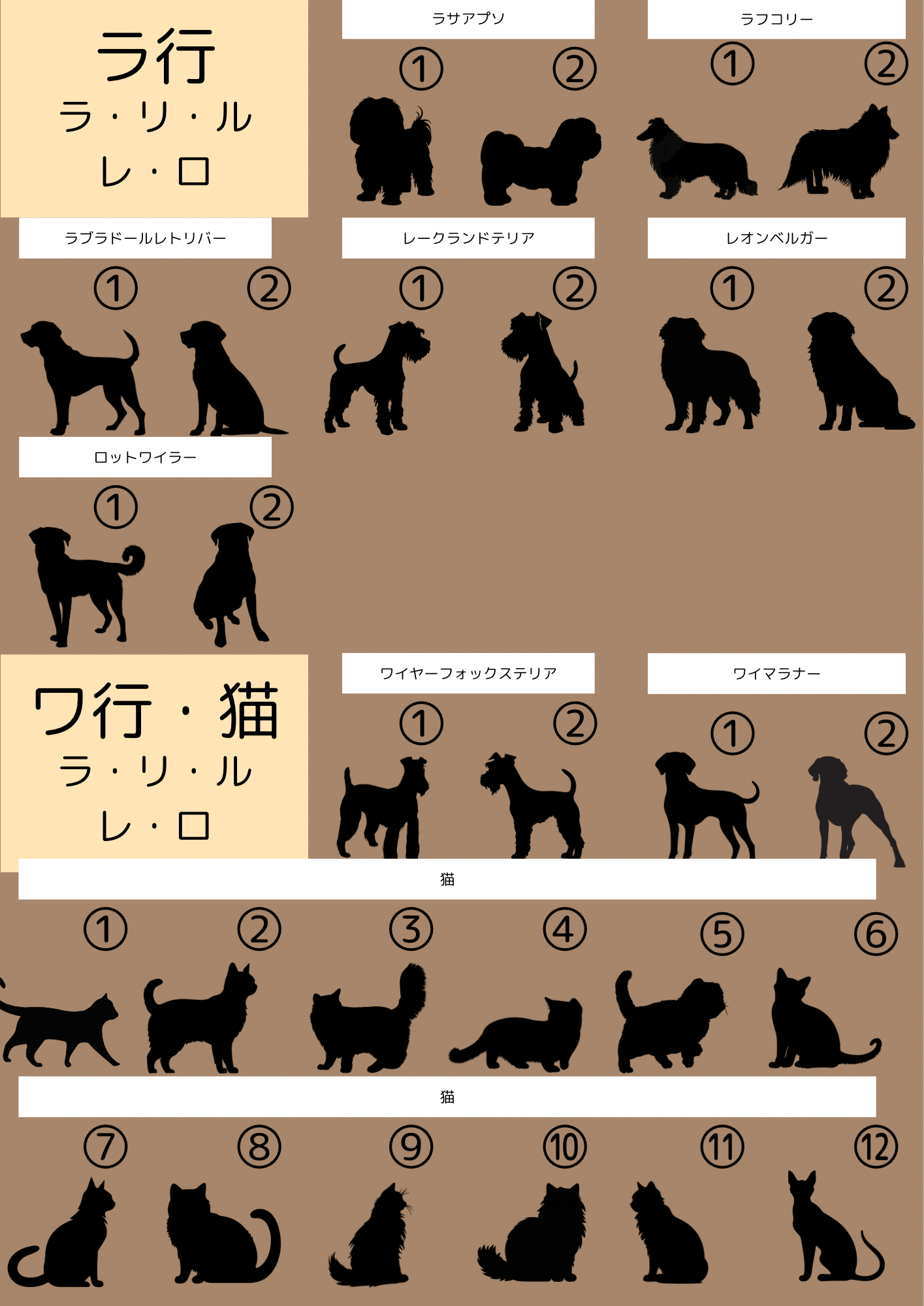 ラ行
ラ・リ・ル
レ・ロ

ラサアプソ
①
②

ラフコリー
①
②

ラブラドールレトリバー
①
②

レークランドテリア
①
②

レオンベルガー
①
②

ロットワイラー
①
②

ワ行・猫
ラ・リ・ル
レ・ロ

ワイヤーフォックステリア
①
②

ワイマラナー
①
②

猫
①
②
③
④
⑤
⑥

猫
⑦
⑧
⑨
⑩
⑪
⑫