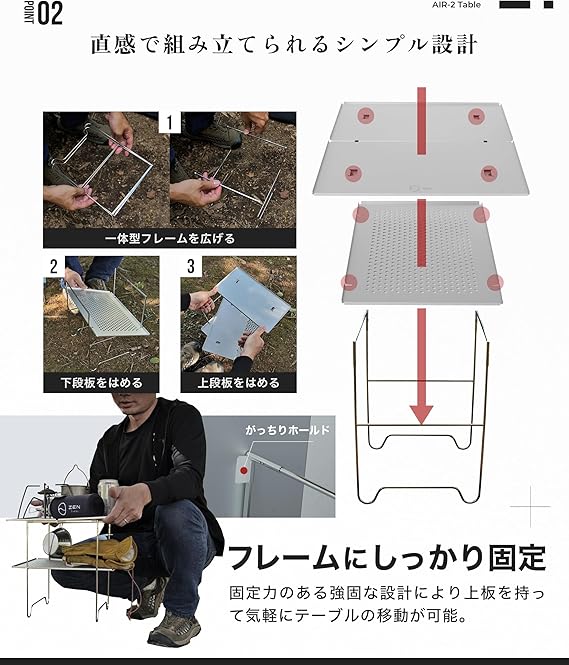 POINT 02

AIR-2 Table

直感で組み立てられるシンプル設計

1

一体型フレームを広げる

2

下段板をはめる

3

上段板をはめる

がっちりホールド

ZEN

フレームにしっかり固定

固定力のある強固な設計により上板を持って気軽にテーブルの移動が可能。