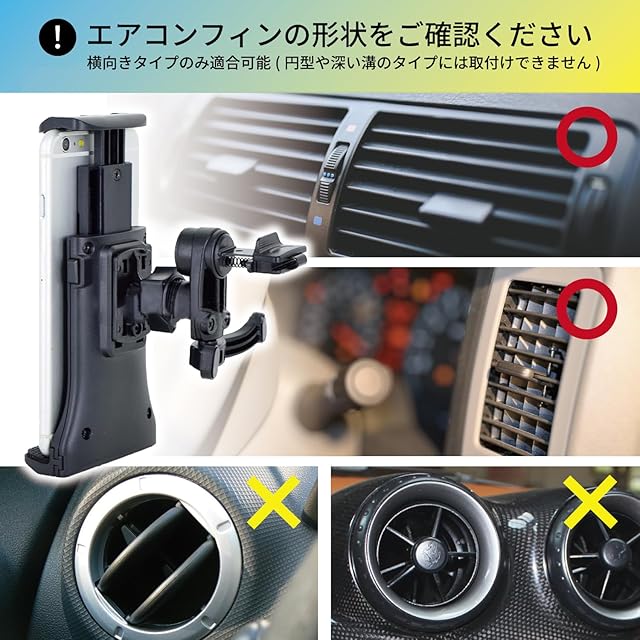 !
エアコンフィンの形状をご確認ください
横向きタイプのみ適合可能 ( 円型や深い溝のタイプには取付けできません )