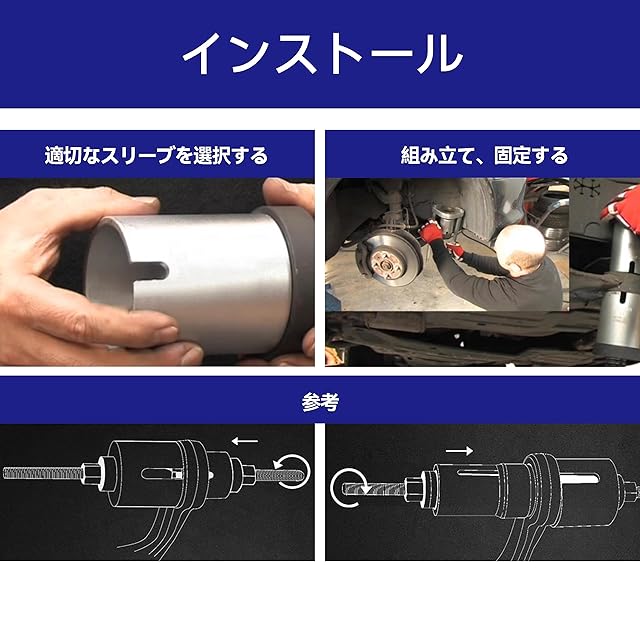 インストール

適切なスリーブを選択する

組み立て、固定する

参考