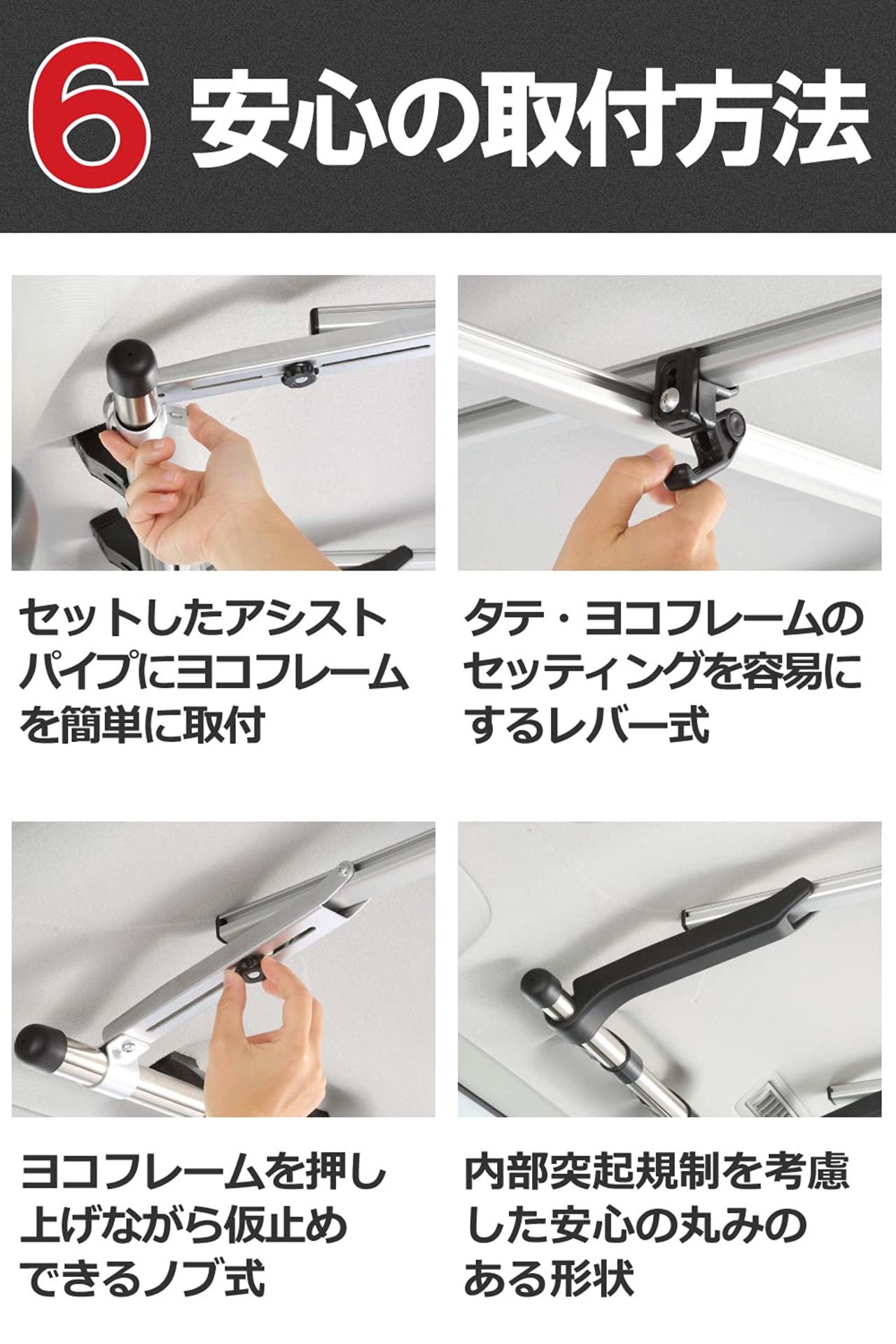 6 安心の取付方法

セットしたアシストパイプにヨコフレームを簡単に取付

タテ・ヨコフレームのセッティングを容易にするレバー式

ヨコフレームを押し上げながら仮止めできるノブ式

内部突起規制を考慮した安心の丸みのある形状