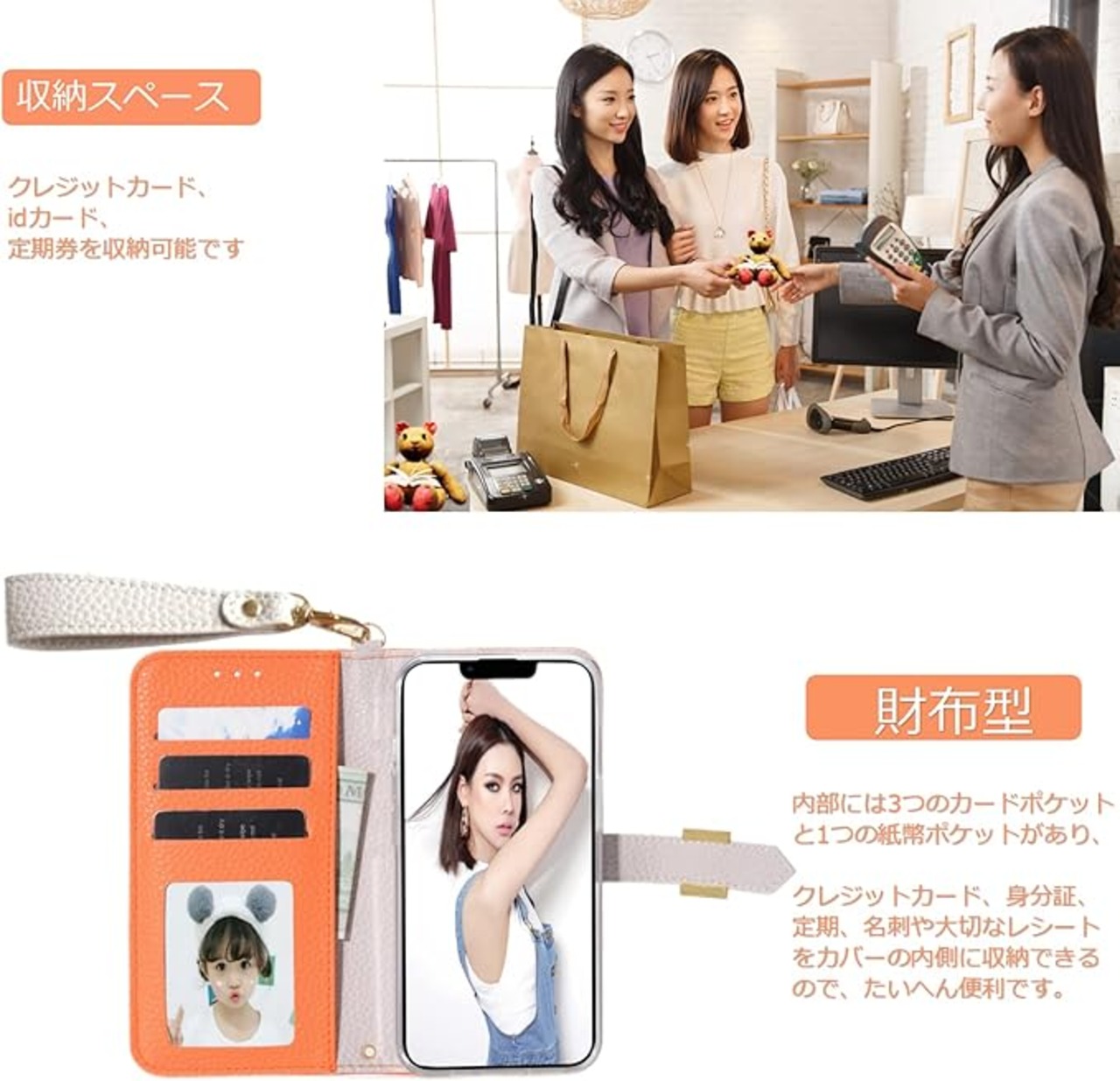 収納スペース

クレジットカード、
idカード、
定期券を収納可能です

財布型

内部には3つのカードポケットと1つの紙幣ポケットがあり、

クレジットカード、身分証、定期、名刺や大切なレシートをカバーの内側に収納できるので、たいへん便利です。