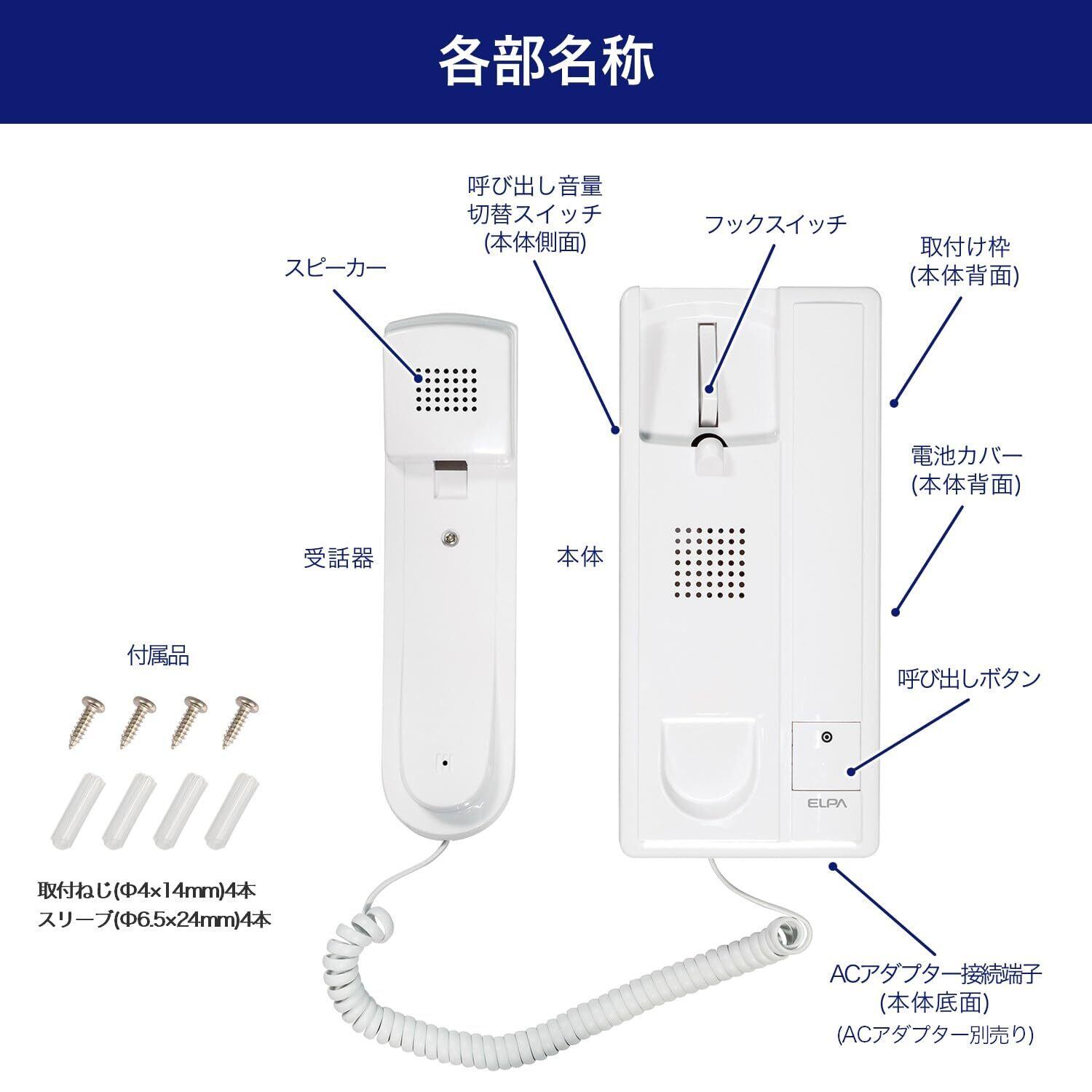 各部名称

呼び出し音量
切替スイッチ
(本体側面)

フックスイッチ

取付け枠
(本体背面)

スピーカー

電池カバー
(本体背面)

受話器

本体

付属品

呼び出しボタン

ELPA

取付ねじ(Φ4×14mm)4本
スリーブ(Φ6.5×24mm)4本

ACアダプター接続端子
(本体底面)
(ACアダプター別売り)