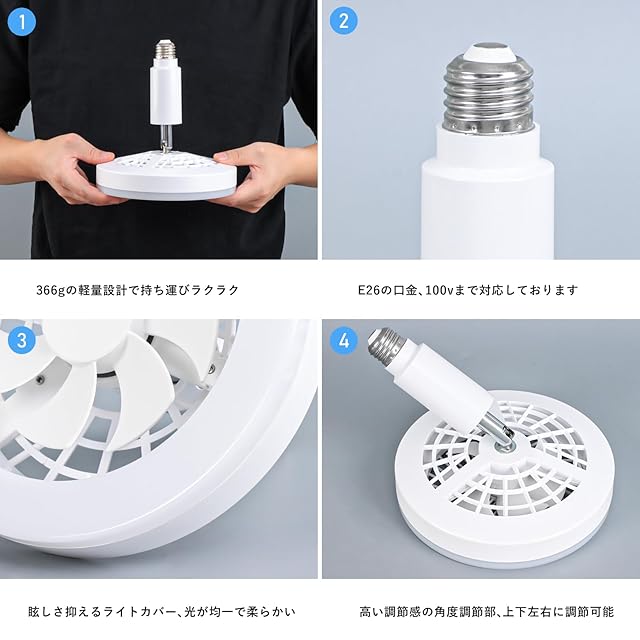 1

366gの軽量設計で持ち運びラクラク

2

E26の口金、100vまで対応しております

3

眩しさ抑えるライトカバー、光が均一で柔らかい

4

高い調節感の角度調節部、上下左右に調節可能