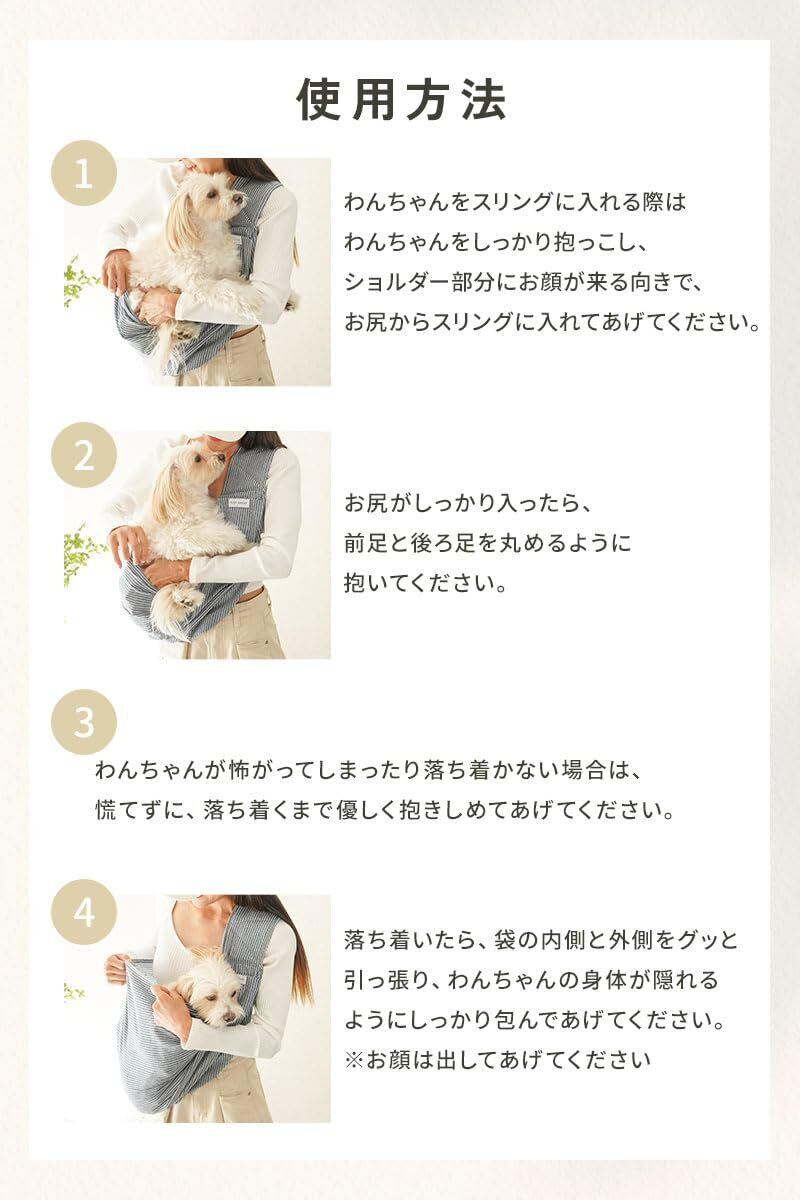 使用方法

1

わんちゃんをスリングに入れる際は
わんちゃんをしっかり抱っこし、
ショルダー部分にお顔が来る向きで、
お尻からスリングに入れてあげてください。

2

お尻がしっかり入ったら、
前足と後ろ足を丸めるように
抱いてください。

3

わんちゃんが怖がってしまったり落ち着かない場合は、
慌てずに、落ち着くまで優しく抱きしめてあげてください。

4

落ち着いたら、袋の内側と外側をグッと
引っ張り、わんちゃんの身体が隠れる
ようにしっかり包んであげてください。
※お顔は出してあげてください