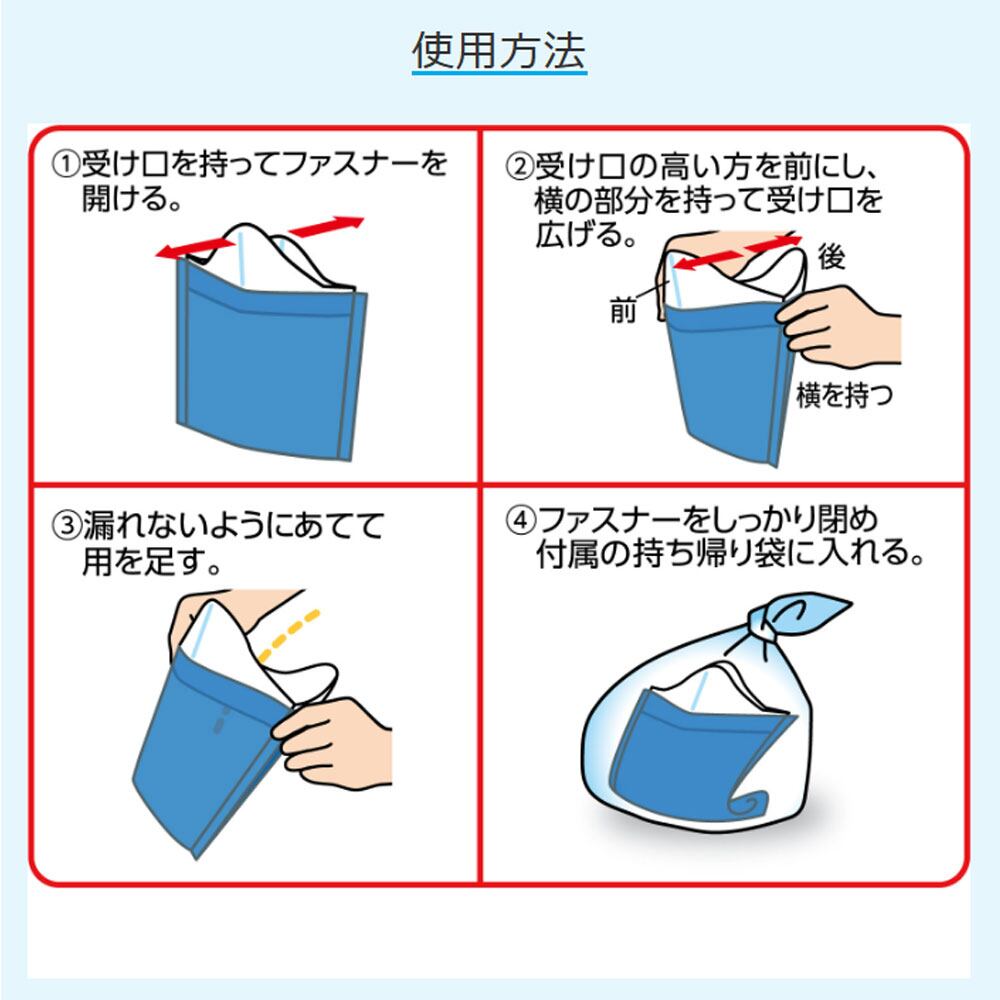 使用方法

①受け口を持ってファスナーを開ける。

②受け口の高い方を前にし、横の部分を持って受け口を広げる。

後

前

横を持つ

③漏れないようにあてて用を足す。

④ファスナーをしっかり閉め付属の持ち帰り袋に入れる。