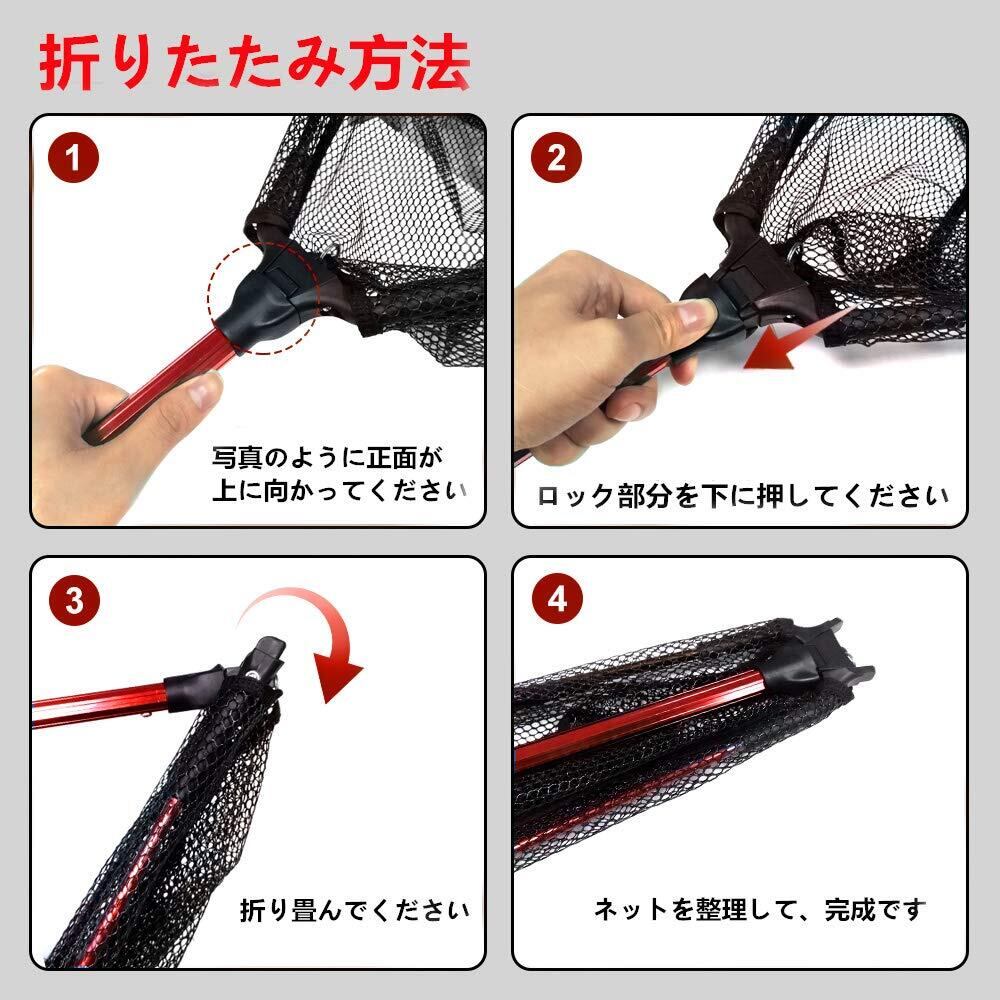 折りたたみ方法

1
写真のように正面が上に向かってください

2
ロック部分を下に押してください

3
折り畳んでください

4
ネットを整理して、完成です