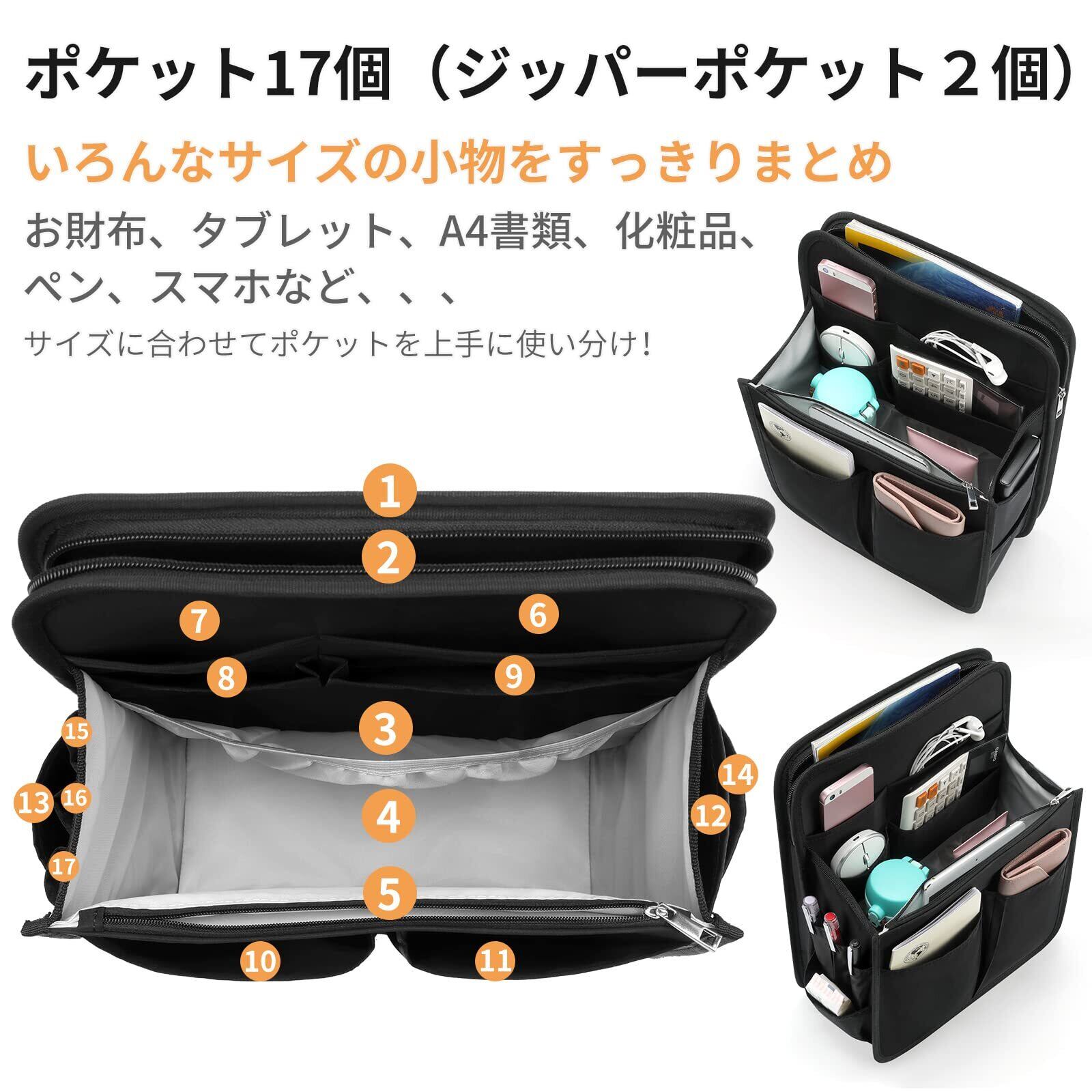 ポケット17個（ジッパーポケット２個）

いろんなサイズの小物をすっきりまとめ

お財布、タブレット、A4書類、化粧品、ペン、スマホなど、、、

サイズに合わせてポケットを上手に使い分け！

1
2
7
6
8
9
3
15
14
13
16
4
12
17
5
10
11