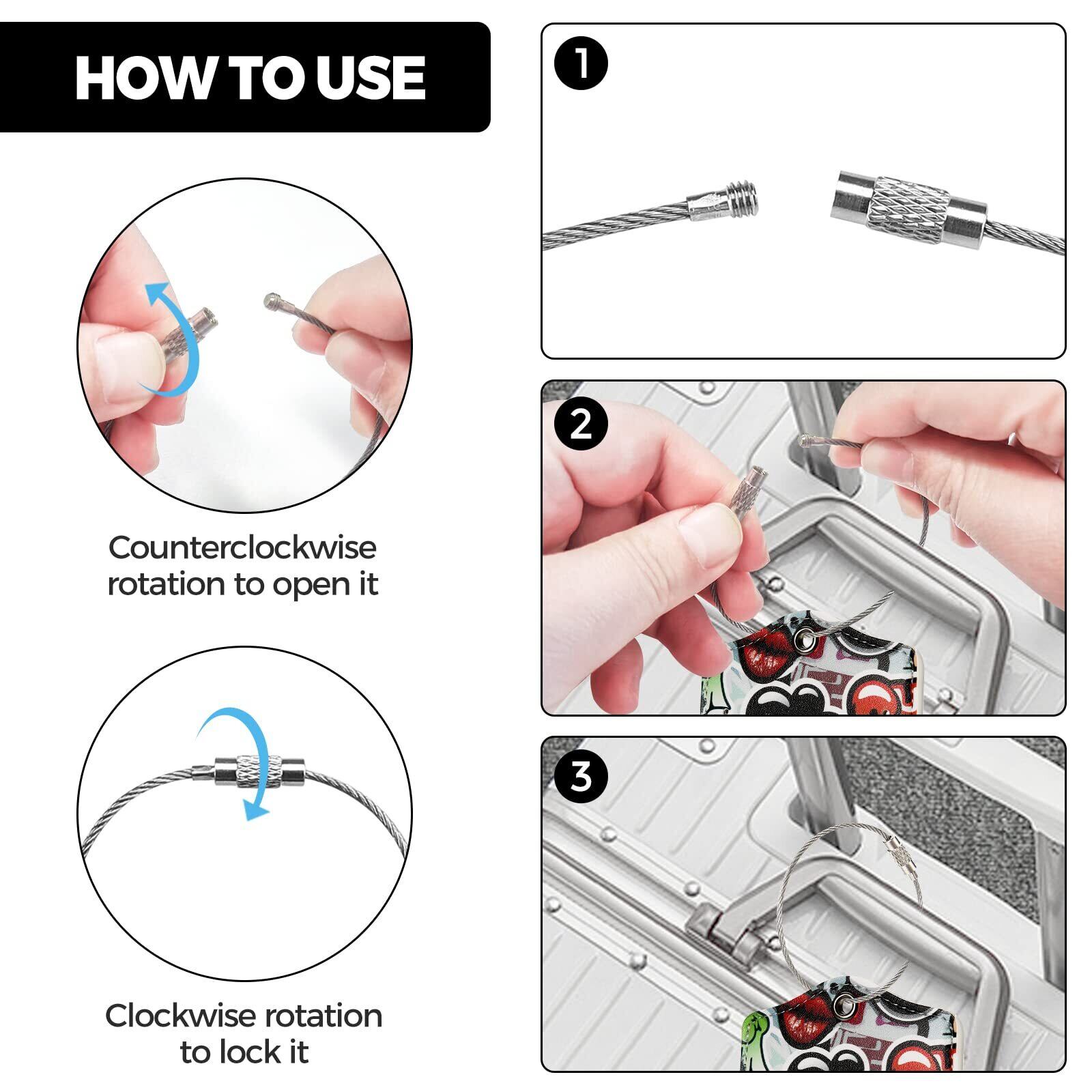 HOW TO USE

Counterclockwise rotation to open it

Clockwise rotation to lock it

1

2

3