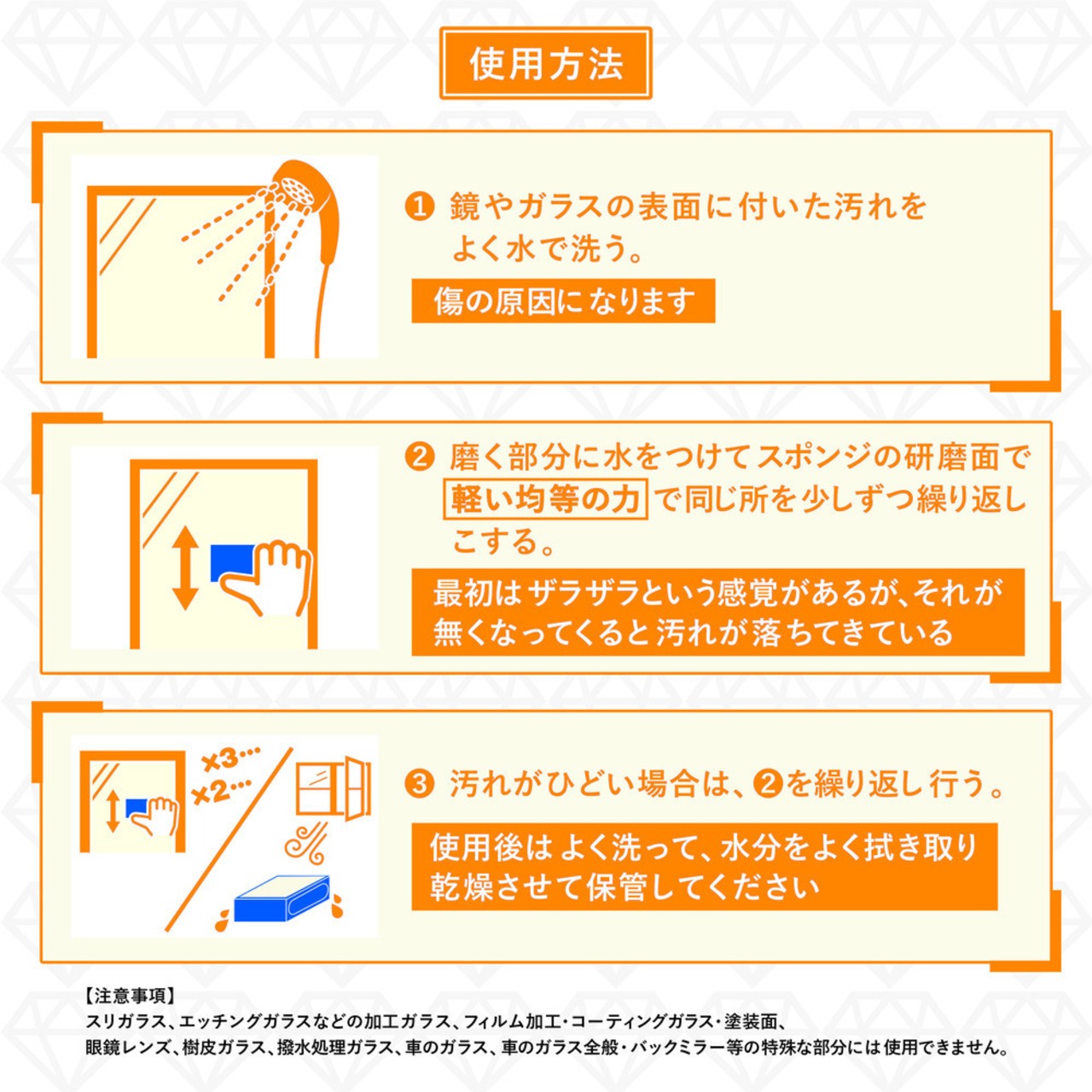 使用方法

❶ 鏡やガラスの表面に付いた汚れをよく水で洗う。

傷の原因になります

❷ 磨く部分に水をつけてスポンジの研磨面で軽い均等の力で同じ所を少しずつ繰り返しこする。

最初はザラザラという感覚があるが、それが無くなってくると汚れが落ちてきている

×3…
×2…

❸ 汚れがひどい場合は、❷を繰り返し行う。

使用後はよく洗って、水分をよく拭き取り乾燥させて保管してください

【注意事項】
スリガラス、エッチングガラスなどの加工ガラス、フィルム加工・コーティングガラス・塗装面、眼鏡レンズ、樹皮ガラス、撥水処理ガラス、車のガラス、車のガラス全般・バックミラー等の特殊な部分には使用できません。