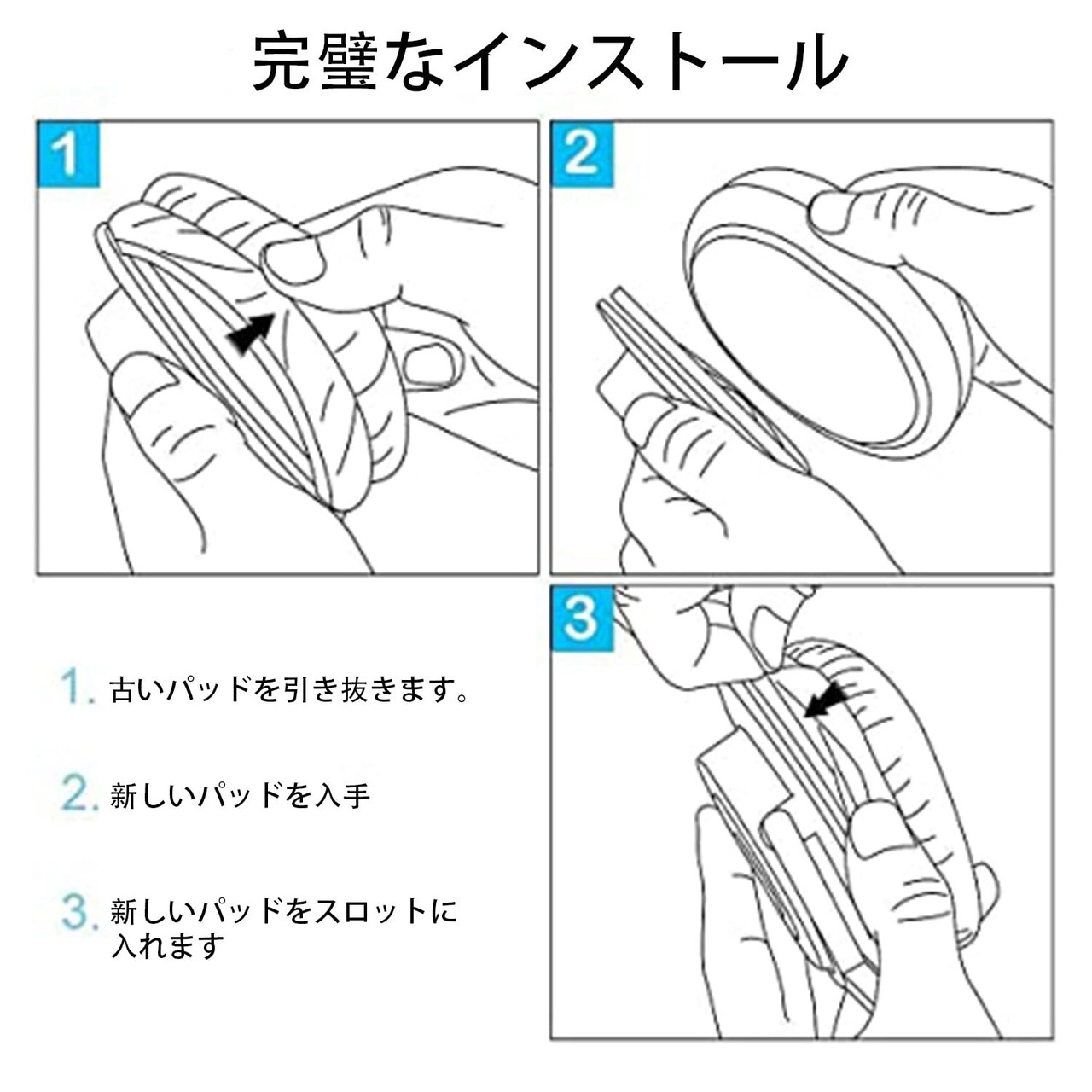 完璧なインストール

1

2

3

1. 古いパッドを引き抜きます。

2. 新しいパッドを入手

3. 新しいパッドをスロットに入れます