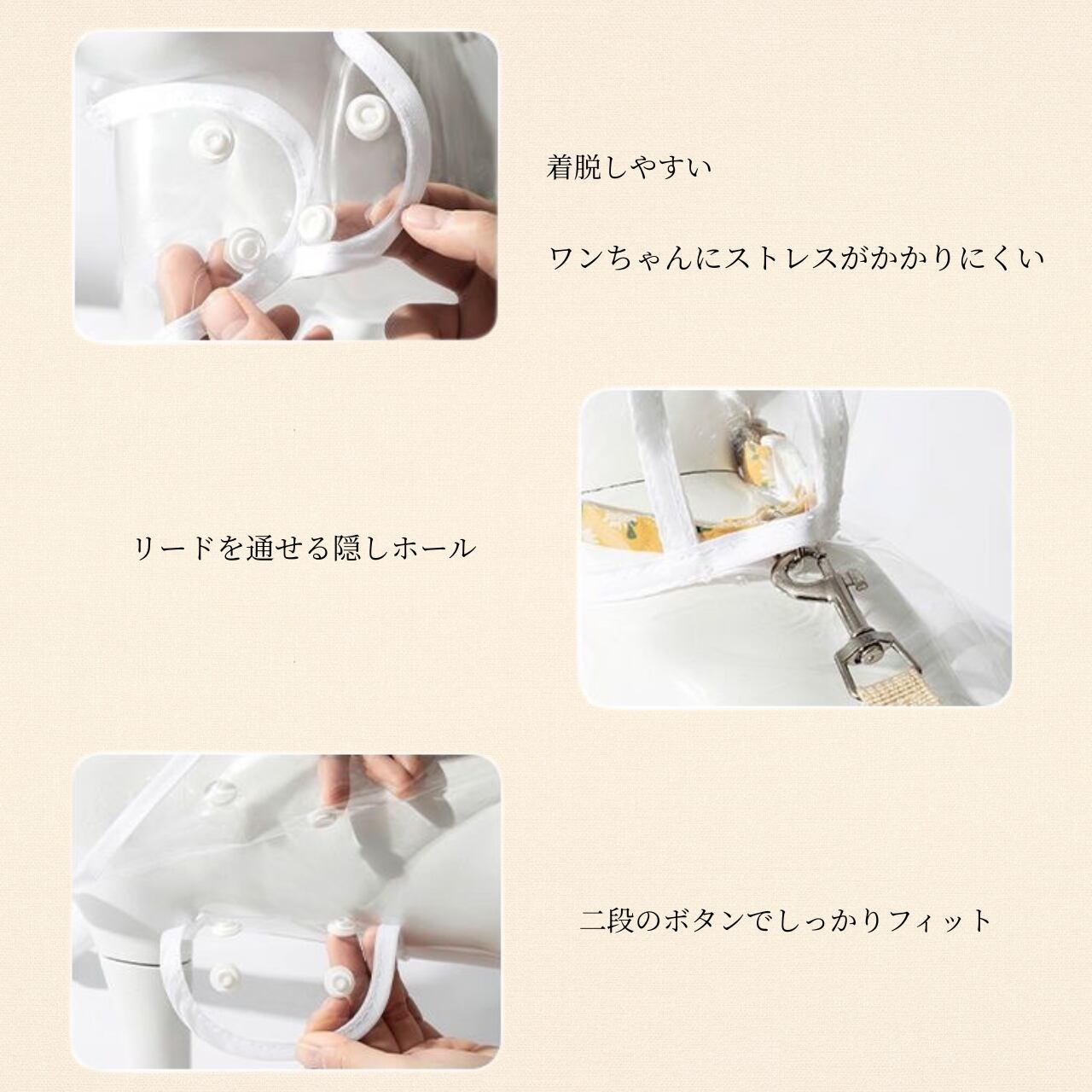 着脱しやすい

ワンちゃんにストレスがかかりにくい

リードを通せる隠しホール

二段のボタンでしっかりフィット