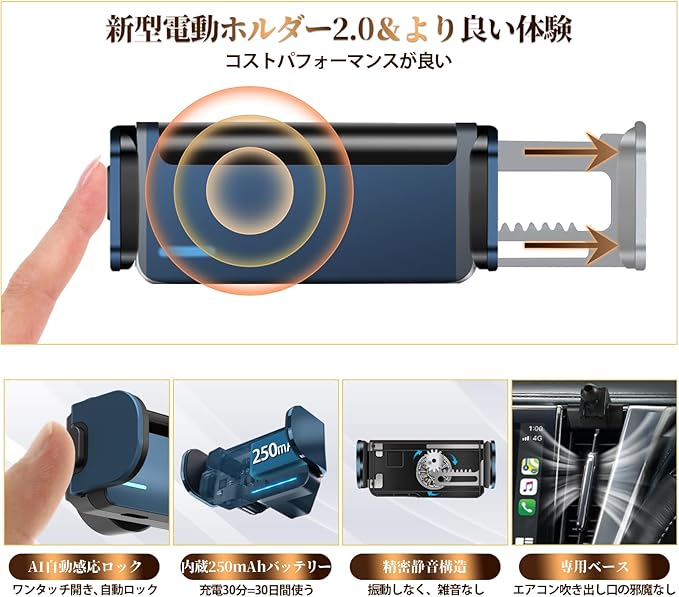 新型電動ホルダー2.0&より良い体験

コストパフォーマンスが良い

250mA

1:00
4G

AI自動感応ロック
ワンタッチ開き、自動ロック

内蔵250mAhバッテリー
充電30分=30日間使う

精密静音構造
振動しなく、雑音なし

専用ベース
エアコン吹き出し口の邪魔なし