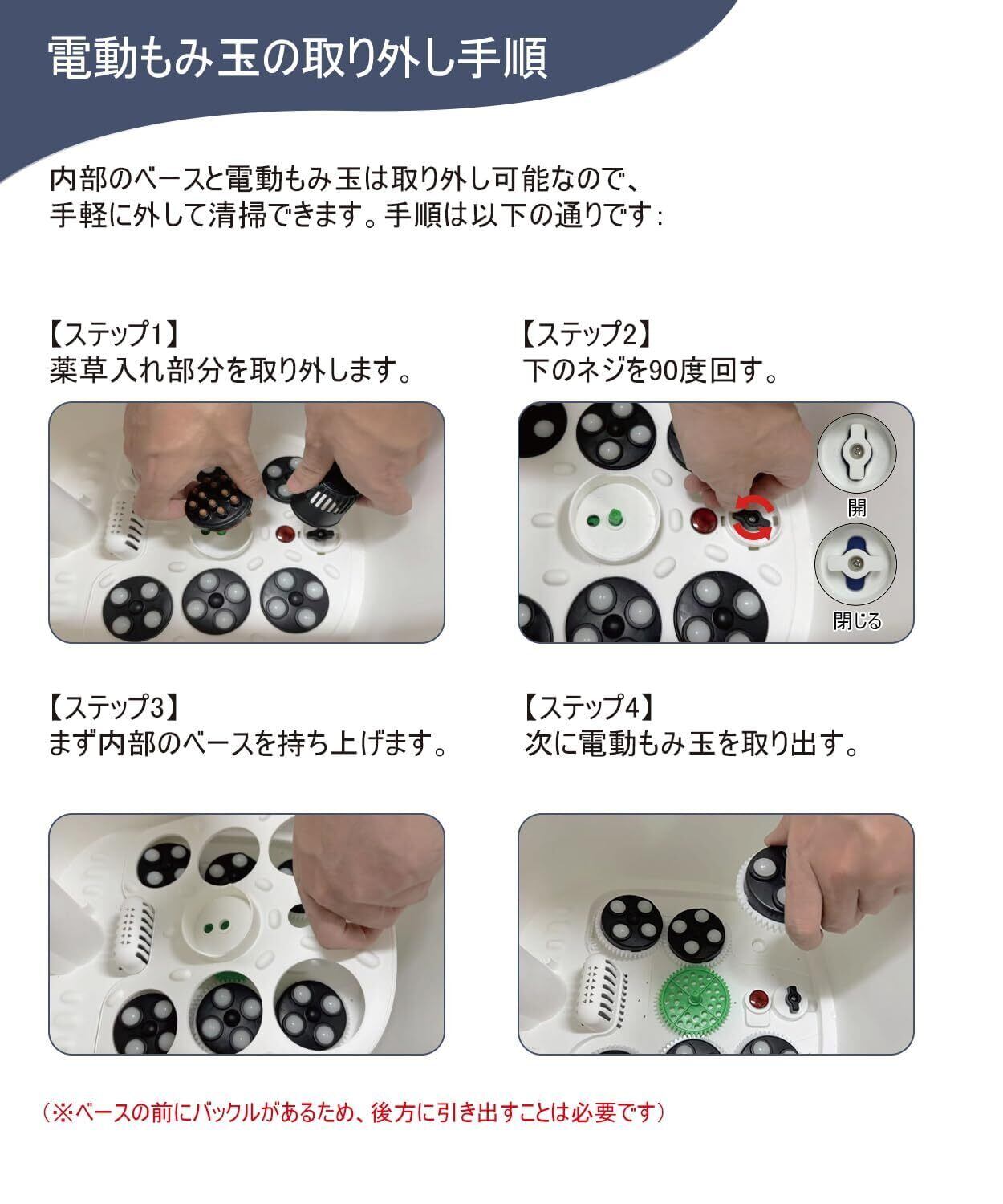 電動もみ玉の取り外し手順

内部のベースと電動もみ玉は取り外し可能なので、手軽に外して清掃できます。手順は以下の通りです:

【ステップ1】
薬草入れ部分を取り外します。

【ステップ2】
下のネジを90度回す。

開

閉じる

【ステップ3】
まず内部のベースを持ち上げます。

【ステップ4】
次に電動もみ玉を取り出す。

（※ベースの前にバックルがあるため、後方に引き出すことは必要です）