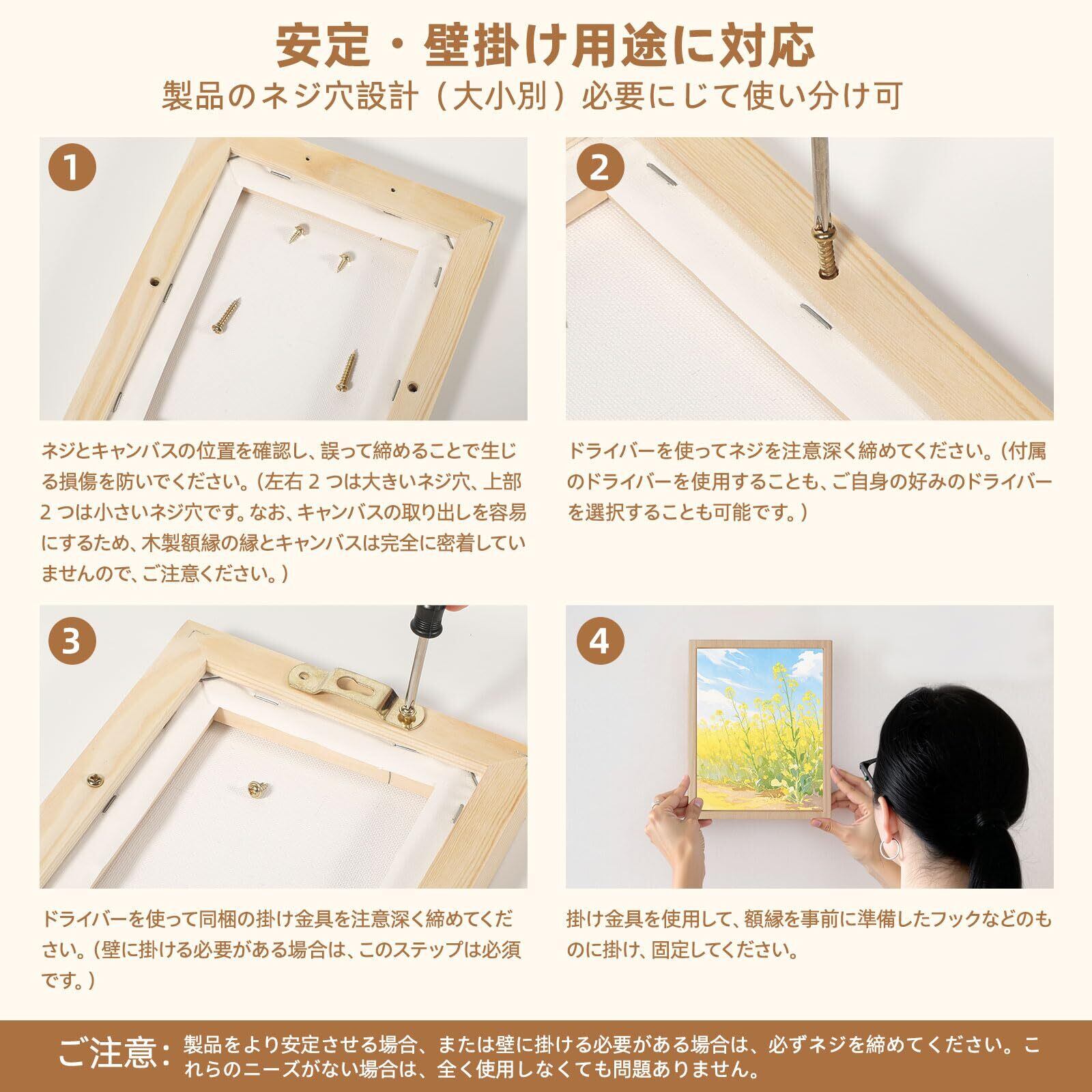 安定・壁掛け用途に対応

製品のネジ穴設計（大小別）必要にじて使い分け可

1

ネジとキャンバスの位置を確認し、誤って締めることで生じる損傷を防いでください。（左右 2 つは大きいネジ穴、上部 2 つは小さいネジ穴です。なお、キャンバスの取り出しを容易にするため、木製額縁の縁とキャンバスは完全に密着していませんので、ご注意ください。）

2

ドライバーを使ってネジを注意深く締めてください。（付属のドライバーを使用することも、ご自身の好みのドライバーを選択することも可能です。）

3

ドライバーを使って同梱の掛け金具を注意深く締めてください。（壁に掛ける必要がある場合は、このステップは必須です。）

4

掛け金具を使用して、額縁を事前に準備したフックなどのものに掛け、固定してください。

ご注意：製品をより安定させる場合、または壁に掛ける必要がある場合は、必ずネジを締めてください。これらのニーズがない場合は、全く使用しなくても問題ありません。