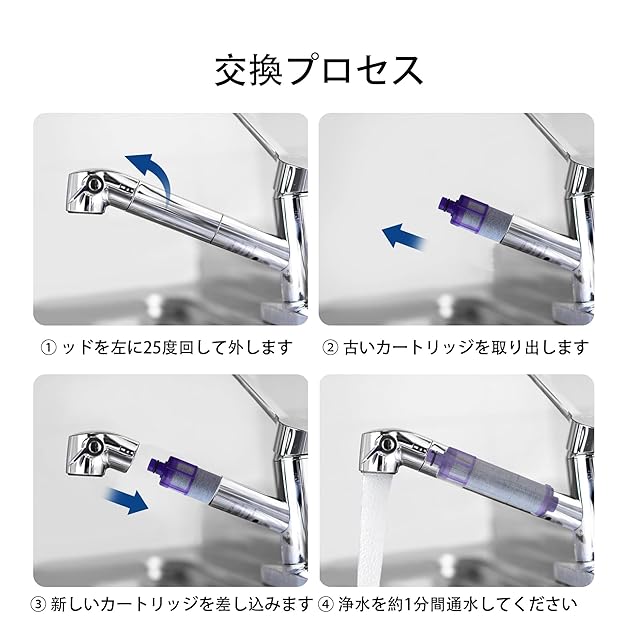 交換プロセス

① ッドを左に25度回して外します

② 古いカートリッジを取り出します

③ 新しいカートリッジを差し込みます

④ 浄水を約1分間通水してください